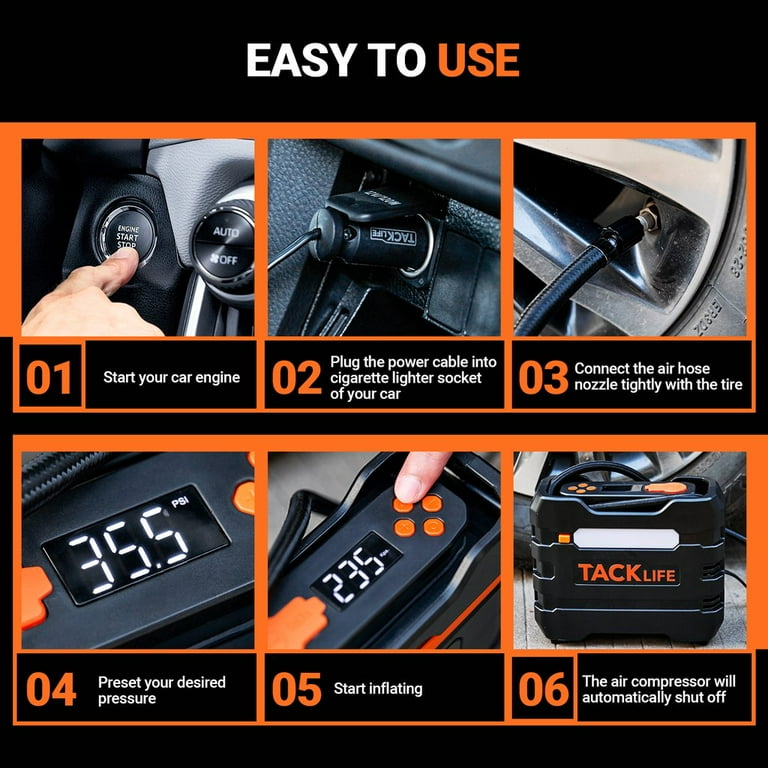 EASY TO USE

ENGINE START STOP

AUTO

OFF

TACKLIFE

01 Start your car engine

02 Plug the power cable into cigarette lighter socket of your car

03 Connect the air hose nozzle tightly with the tire

35.5 PSI

23.5

TACKLIFE

04 Preset your desired pressure

05 Start inflating

06 The air compressor will automatically shut off