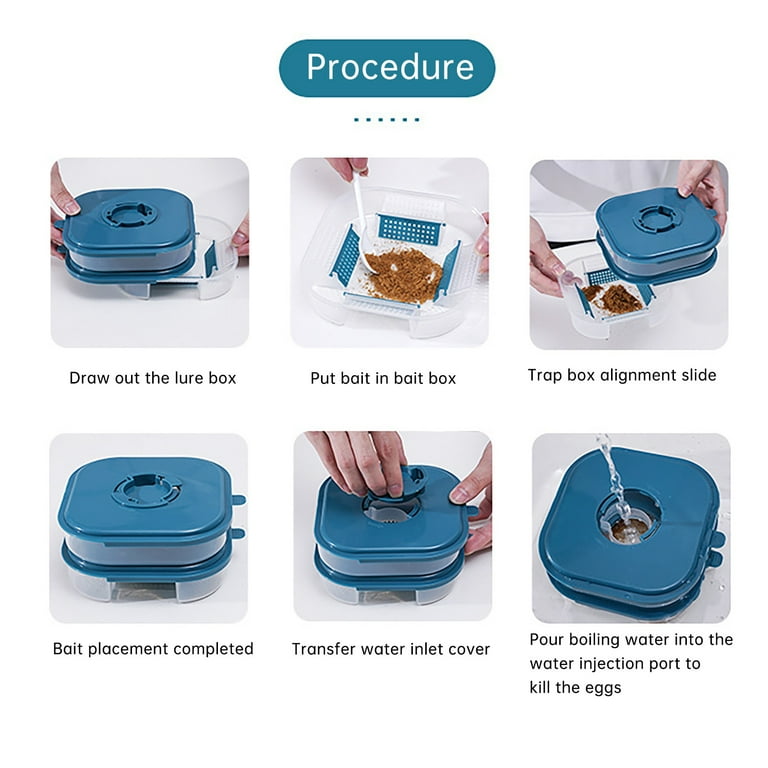 Procedure

Draw out the lure box

Put bait in bait box

Trap box alignment slide

Bait placement completed

Transfer water inlet cover

Pour boiling water into the water injection port to kill the eggs