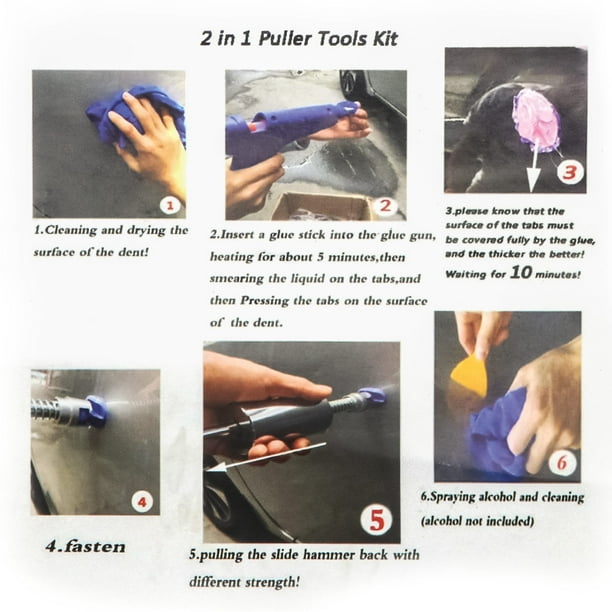 2 in 1 Puller Tools Kit

1

1.Cleaning and drying the surface of the dent!

2

2.Insert a glue stick into the glue gun, heating for about 5 minutes,then smearing the liquid on the tabs,and then Pressing the tabs on the surface of the dent.

3

3.please know that the surface of the tabs must be covered fully by the glue, and the thicker the better! Waiting for 10 minutes!

4

4.fasten

5

5.pulling the slide hammer back with different strength!

6

6.Spraying alcohol and cleaning (alcohol not included)