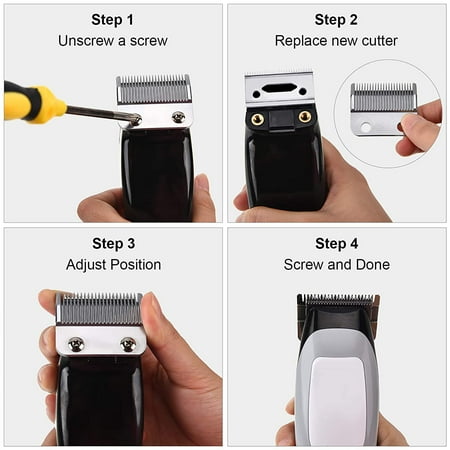 Step 1
Unscrew a screw

Step 2
Replace new cutter

Step 3
Adjust Position

Step 4
Screw and Done