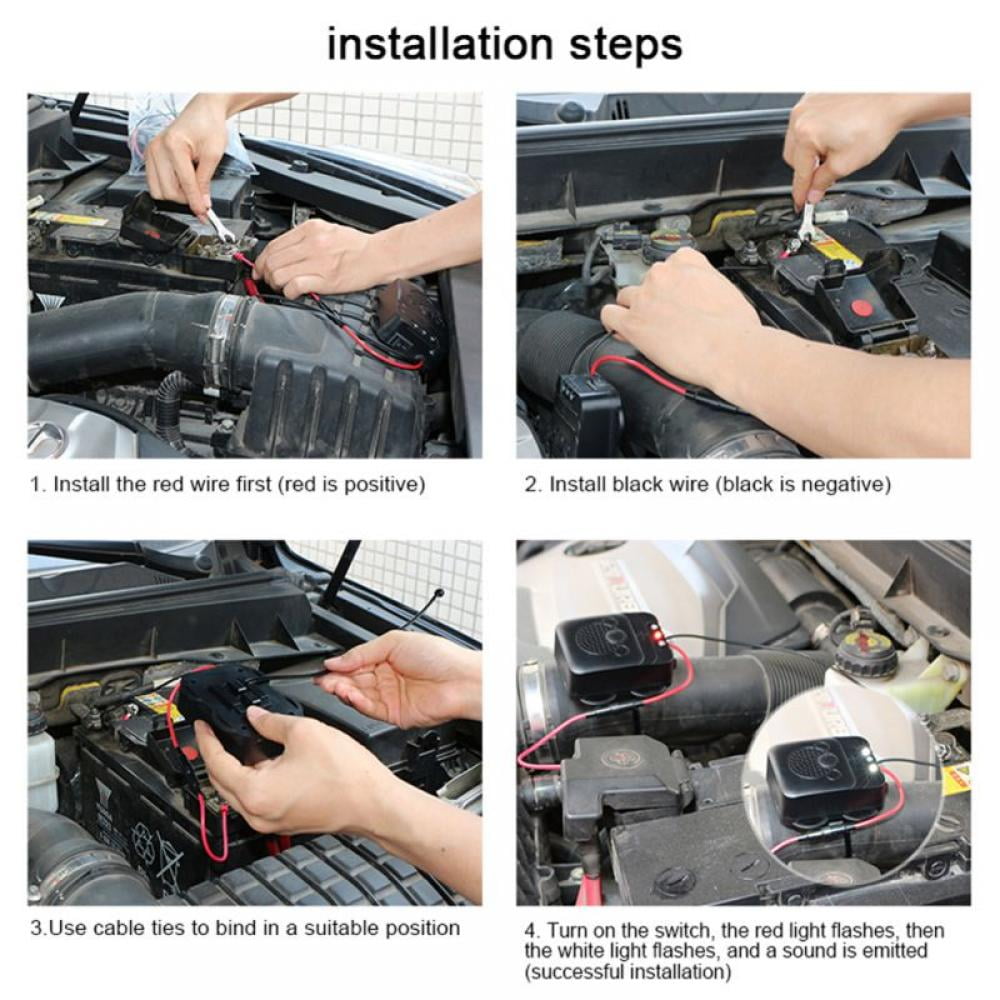 installation steps

1. Install the red wire first (red is positive)

2. Install black wire (black is negative)

3.Use cable ties to bind in a suitable position

4. Turn on the switch, the red light flashes, then the white light flashes, and a sound is emitted (successful installation)