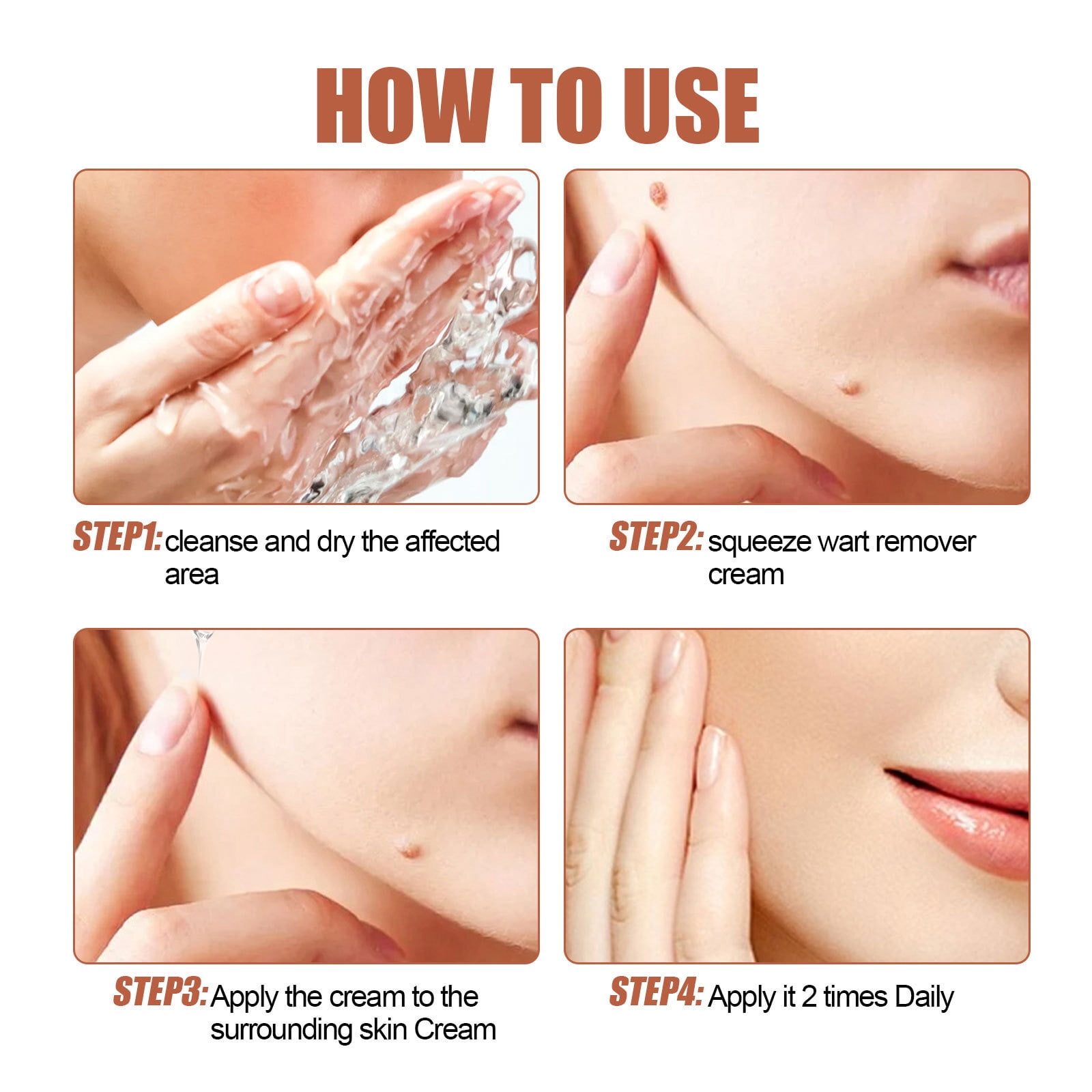 HOW TO USE

STEP1: cleanse and dry the affected area

STEP2: squeeze wart remover cream

STEP3: Apply the cream to the surrounding skin Cream

STEP4: Apply it 2 times Daily