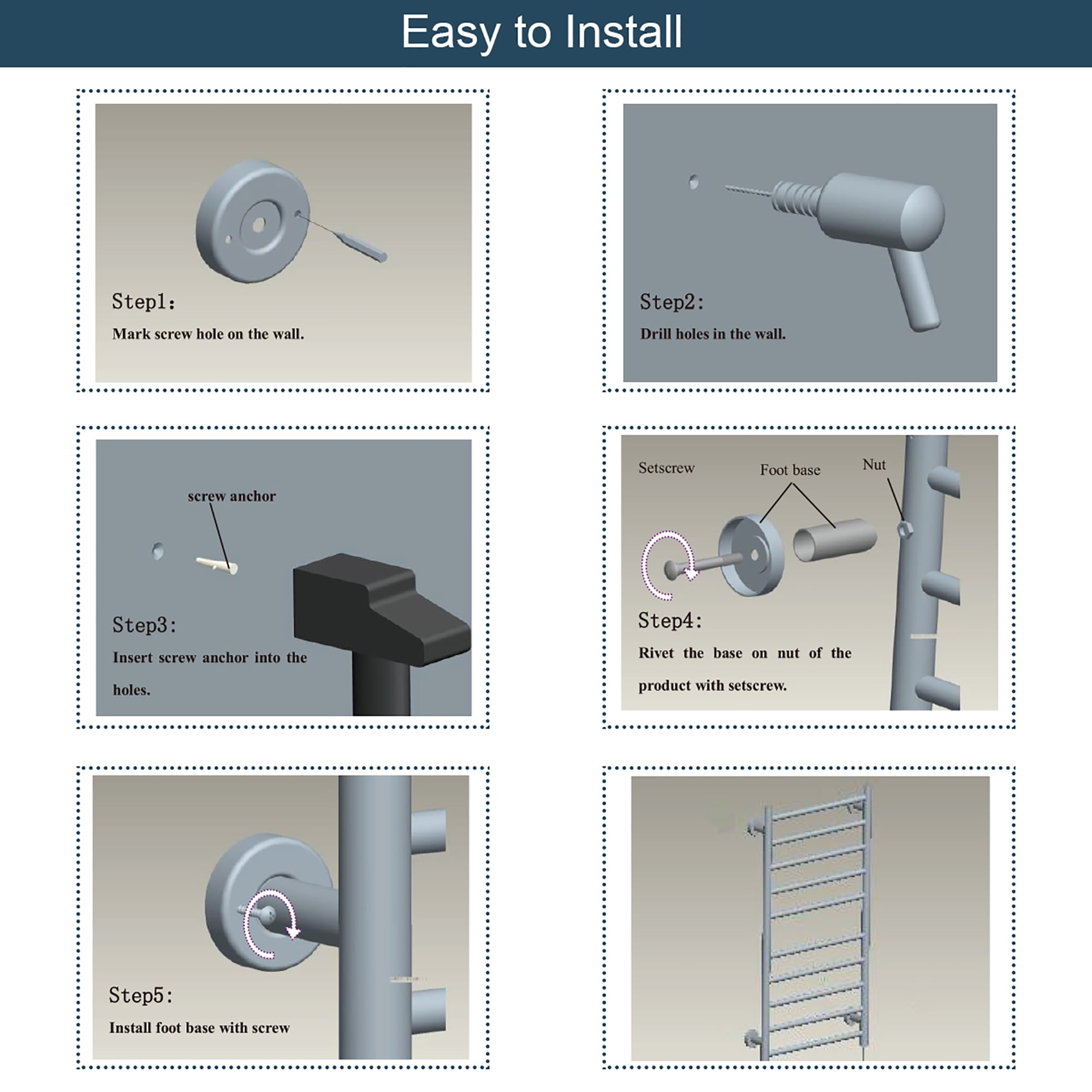 Easy to Install

Step1:

Mark screw hole on the wall.

Step2:

Drill holes in the wall.

screw anchor

Step3:

Insert screw anchor into the holes.

Setscrew

Foot base

Nut

Step4:

Rivet the base on nut of the product with setscrew.

Step5:

Install foot base with screw