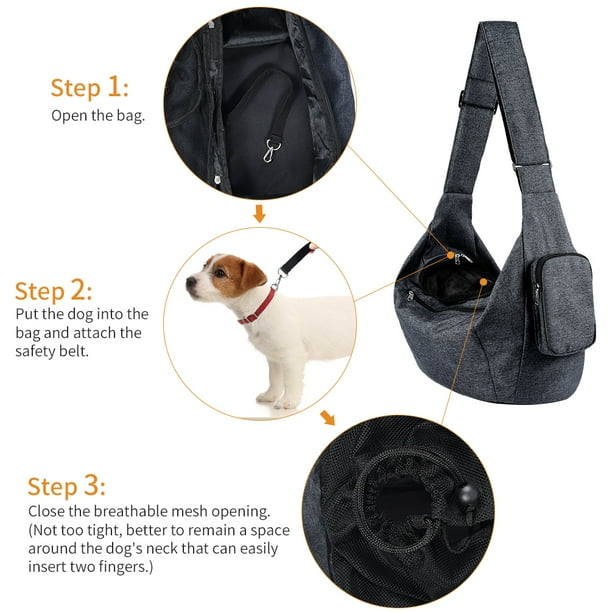 Step 1:
Open the bag.

Step 2:
Put the dog into the bag and attach the safety belt.

Step 3:
Close the breathable mesh opening. (Not too tight, better to remain a space around the dog's neck that can easily insert two fingers.)