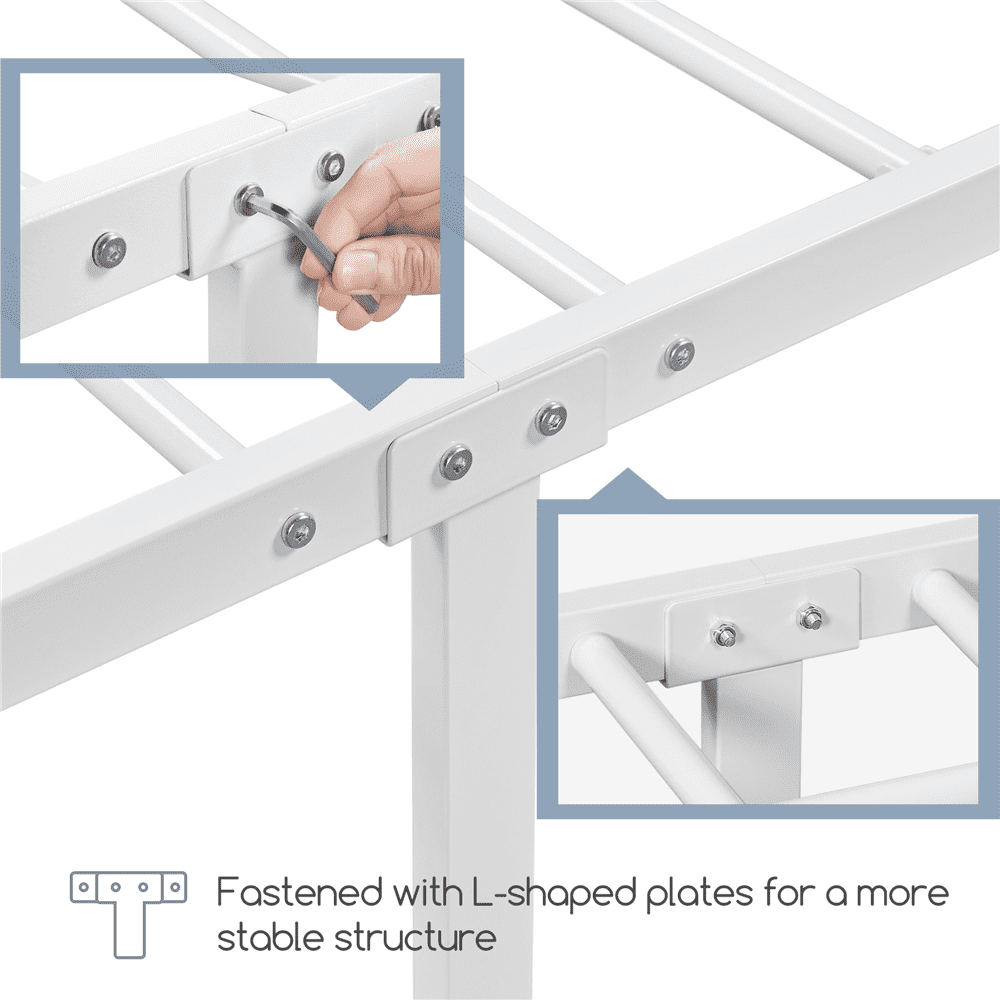 Fastened with L-shaped plates for a more stable structure