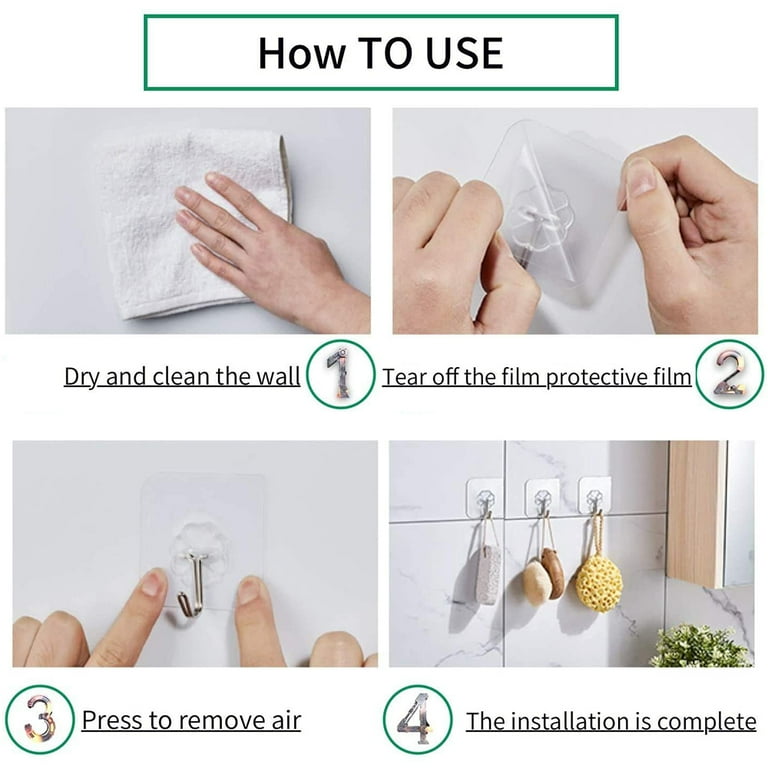 How TO USE

Dry and clean the wall 1

Tear off the film protective film 2

3 Press to remove air

4 The installation is complete