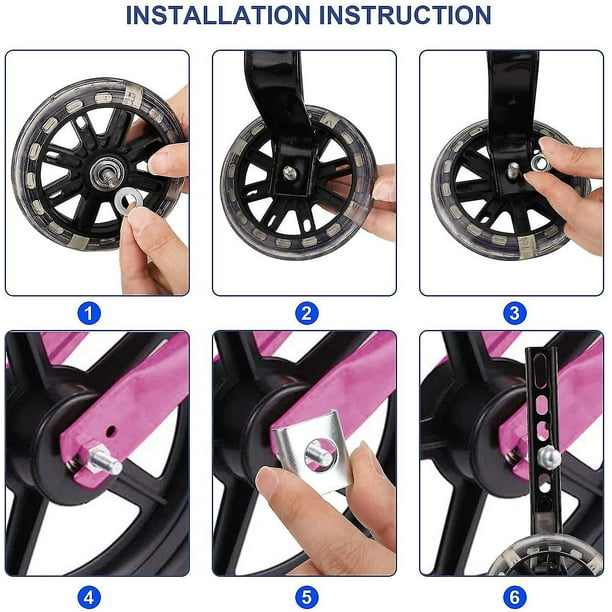 INSTALLATION INSTRUCTION

1

2

3

4

5

6