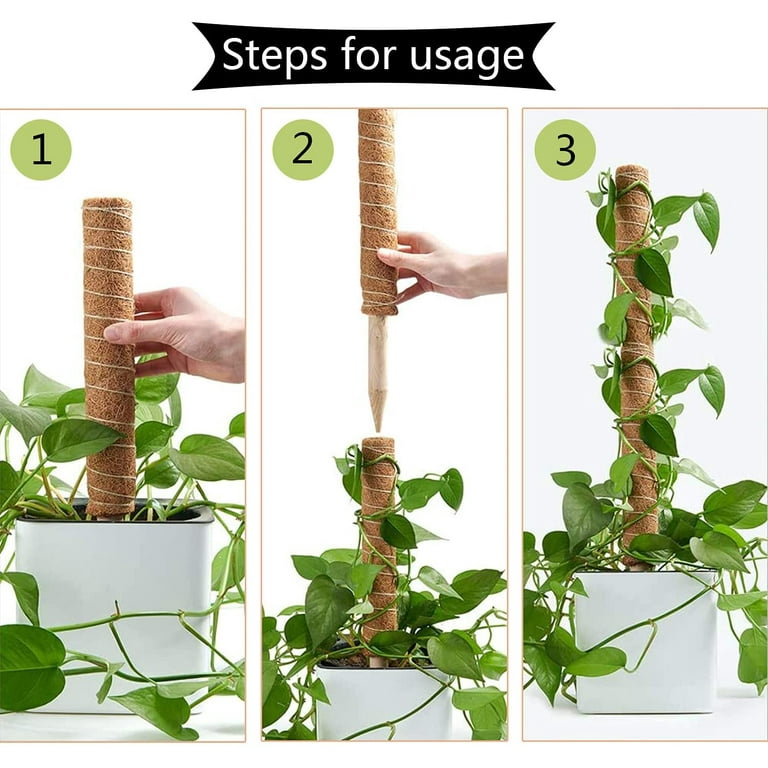 Steps for usage

1

2

3