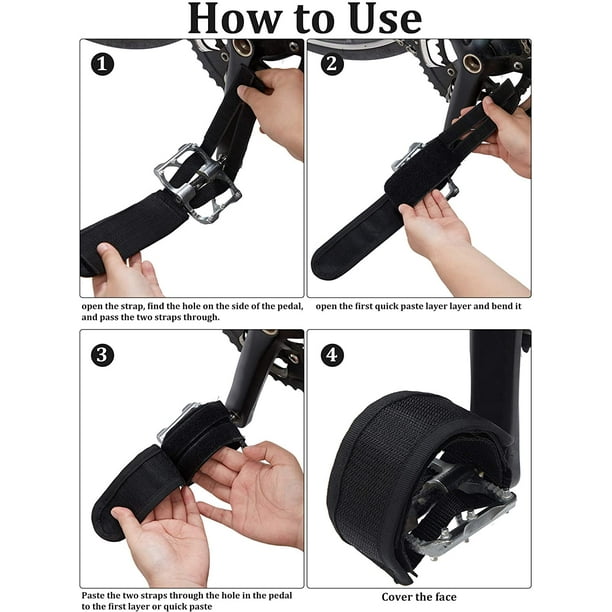 How to Use

1

open the strap, find the hole on the side of the pedal, and pass the two straps through.

2

open the first quick paste layer layer and bend it

3

Paste the two straps through the hole in the pedal to the first layer or quick paste

4

Cover the face