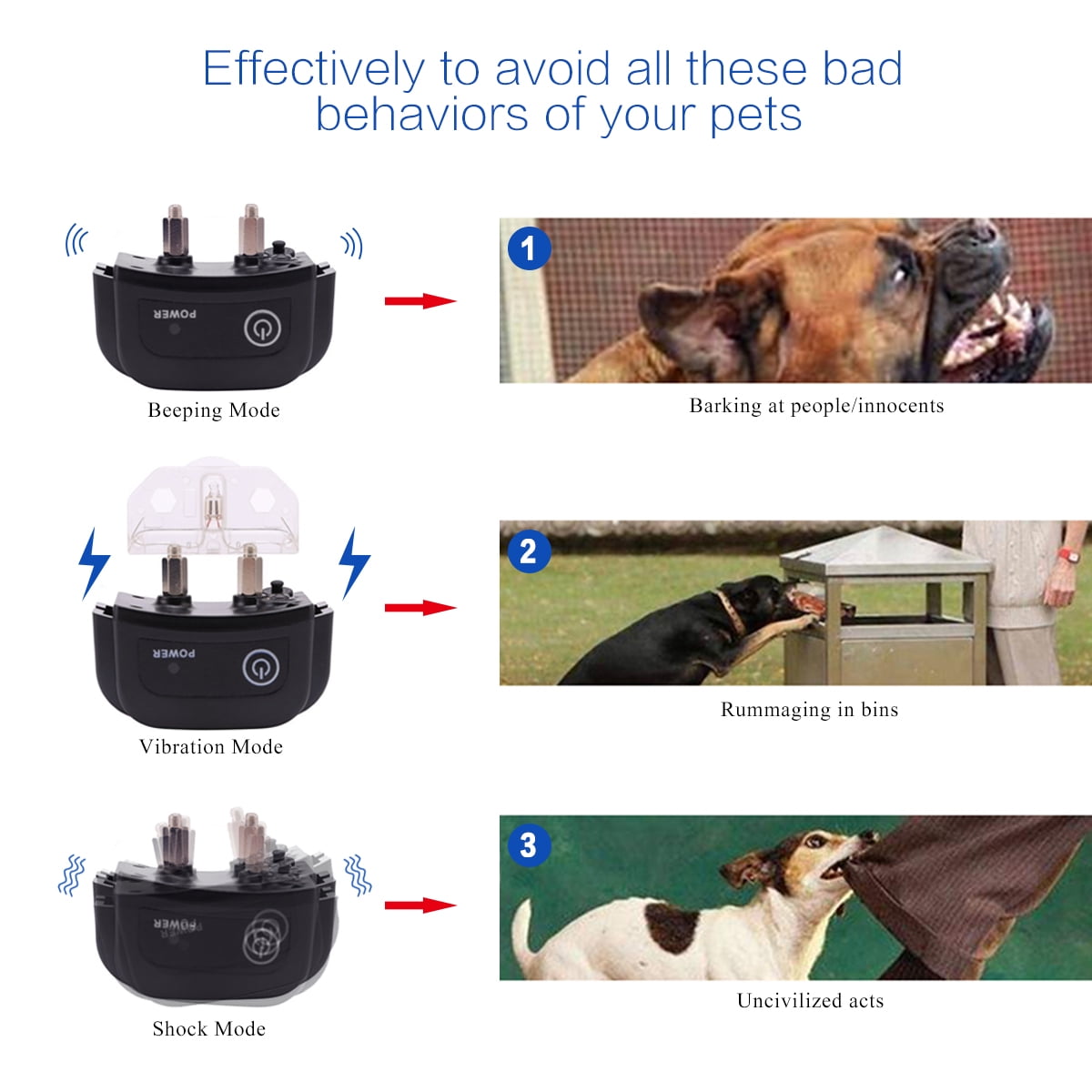 Effectively to avoid all these bad behaviors of your pets

POWER

Beeping Mode

1

Barking at people/innocents

POWER

Vibration Mode

2

Rummaging in bins

POWER

Shock Mode

3

Uncivilized acts