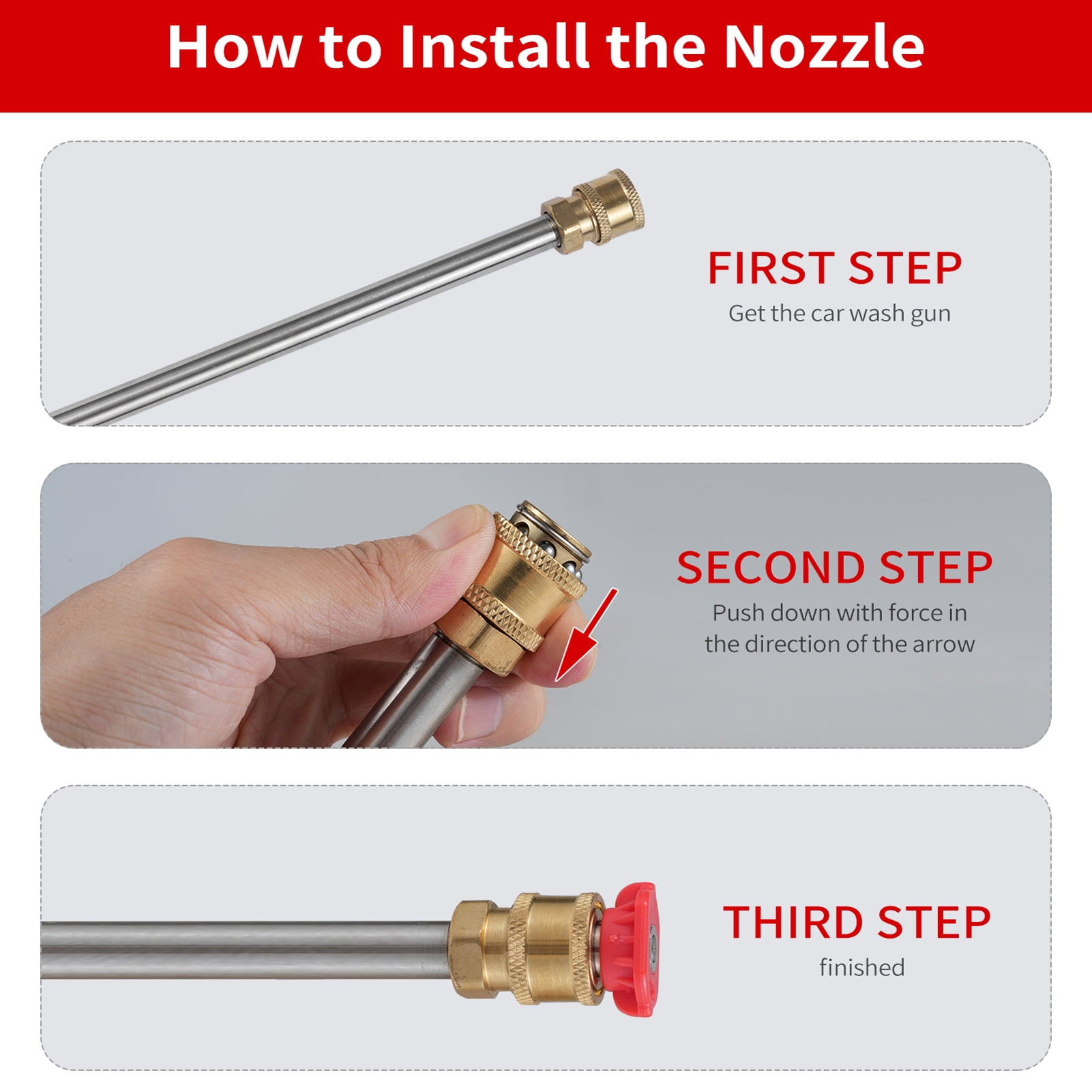 How to Install the Nozzle

FIRST STEP
Get the car wash gun

SECOND STEP
Push down with force in the direction of the arrow

THIRD STEP
finished