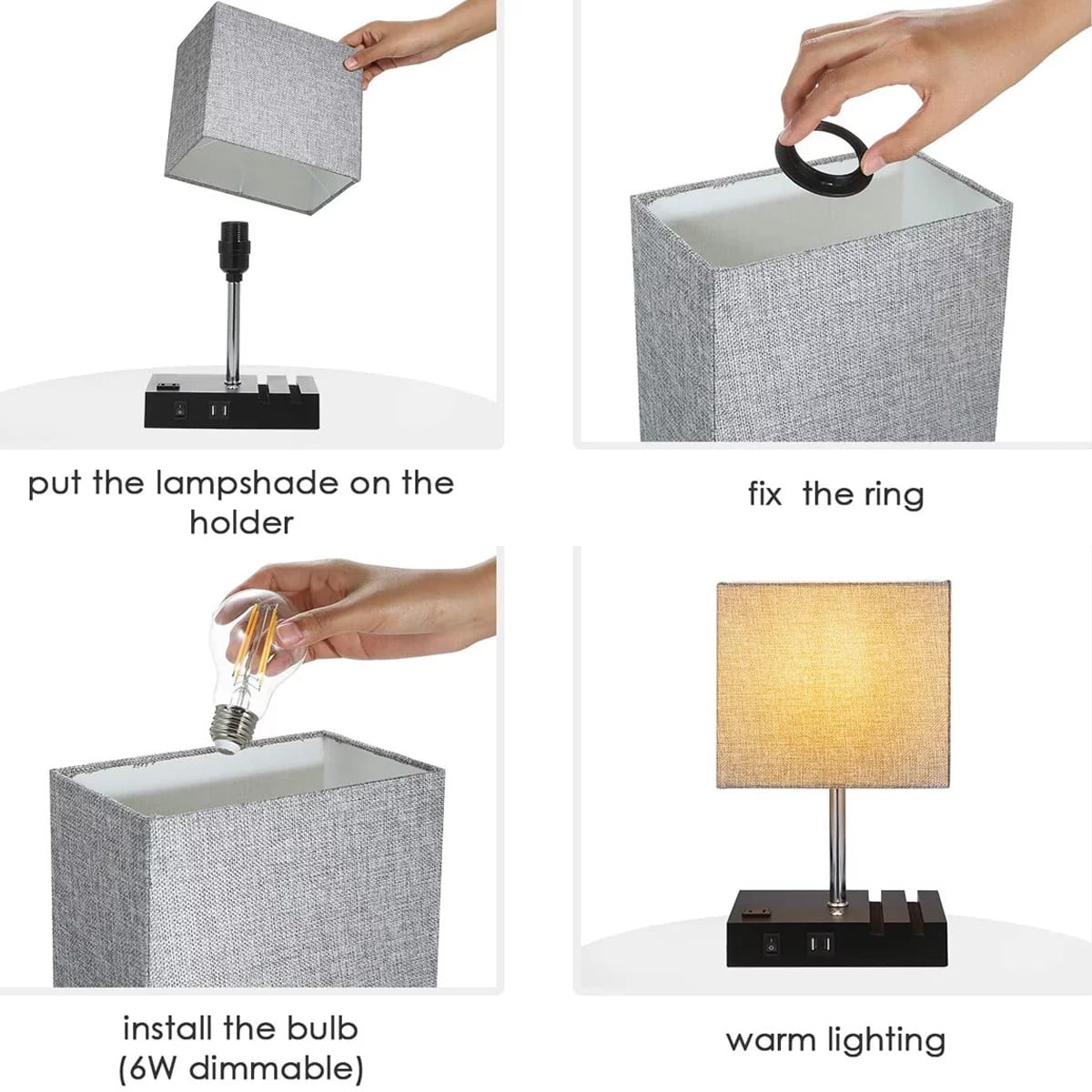 put the lampshade on the holder

fix  the ring

install the bulb (6W dimmable)

warm lighting