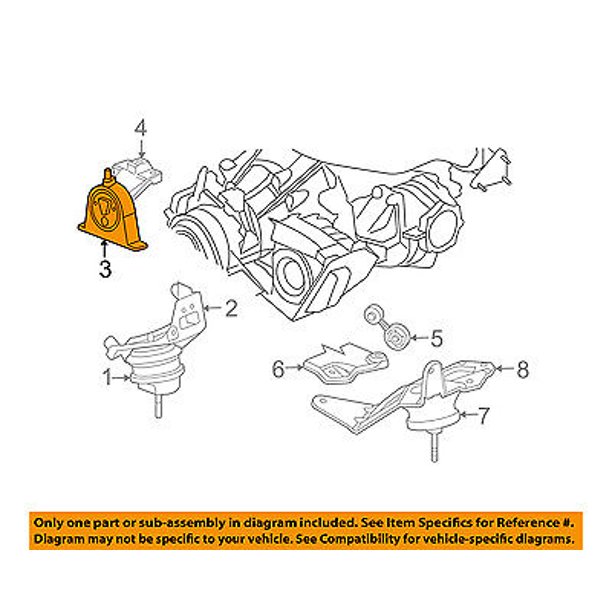 4
3
2
1
5
6
8
7
Only one part or sub-assembly in diagram included. See Item Specifics for Reference #.
Diagram may not be specific to your vehicle. See Compatibility for vehicle-specific diagrams.