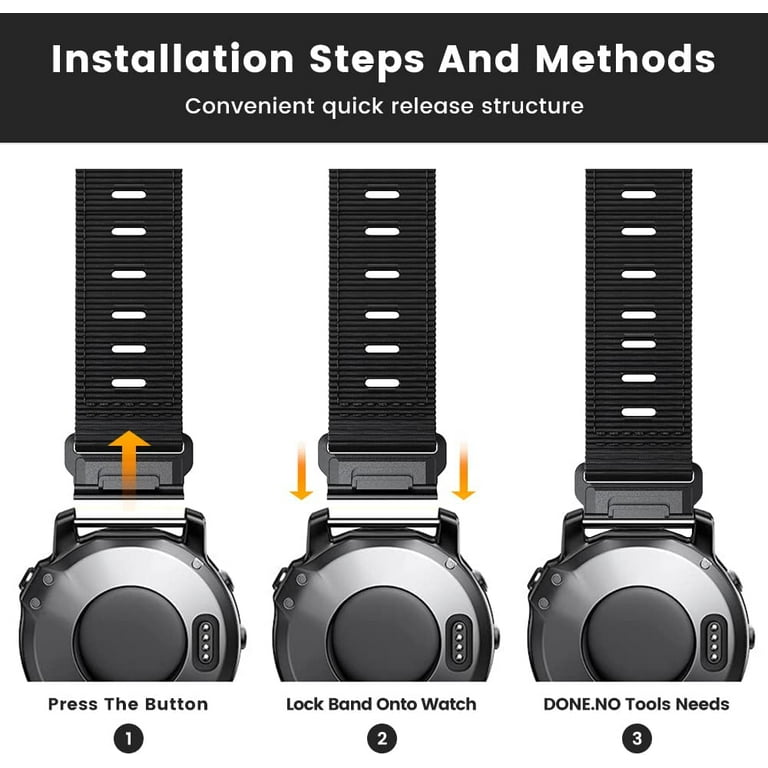 Installation Steps And Methods

Convenient quick release structure

Press The Button

1

Lock Band Onto Watch

2

DONE.NO Tools Needs

3