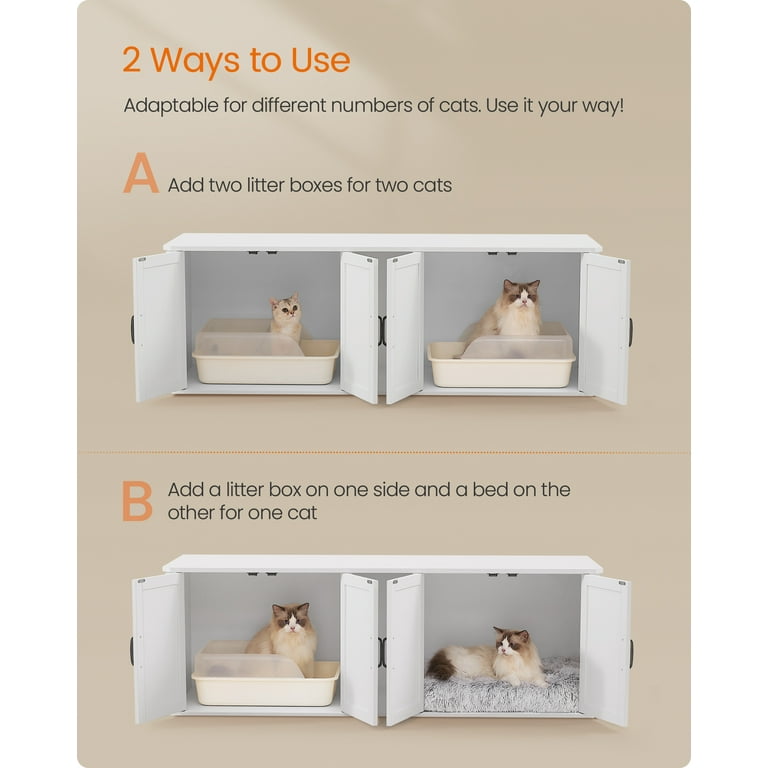 2 Ways to Use

Adaptable for different numbers of cats. Use it your way!

A Add two litter boxes for two cats

B Add a litter box on one side and a bed on the other for one cat