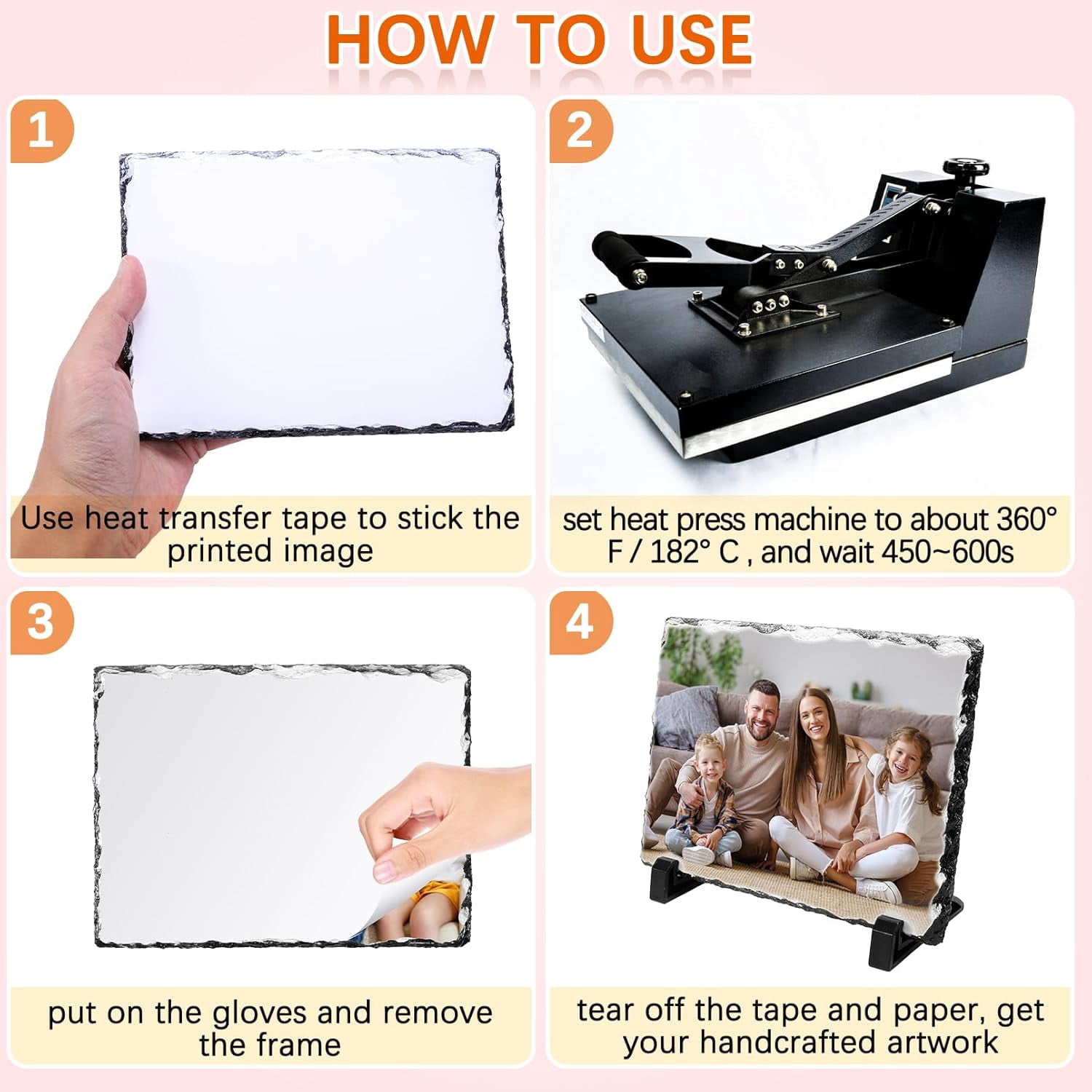 HOW TO USE

1

Use heat transfer tape to stick the printed image

2

set heat press machine to about 360° F / 182° C , and wait 450~600s

3

put on the gloves and remove the frame

4

tear off the tape and paper, get your handcrafted artwork