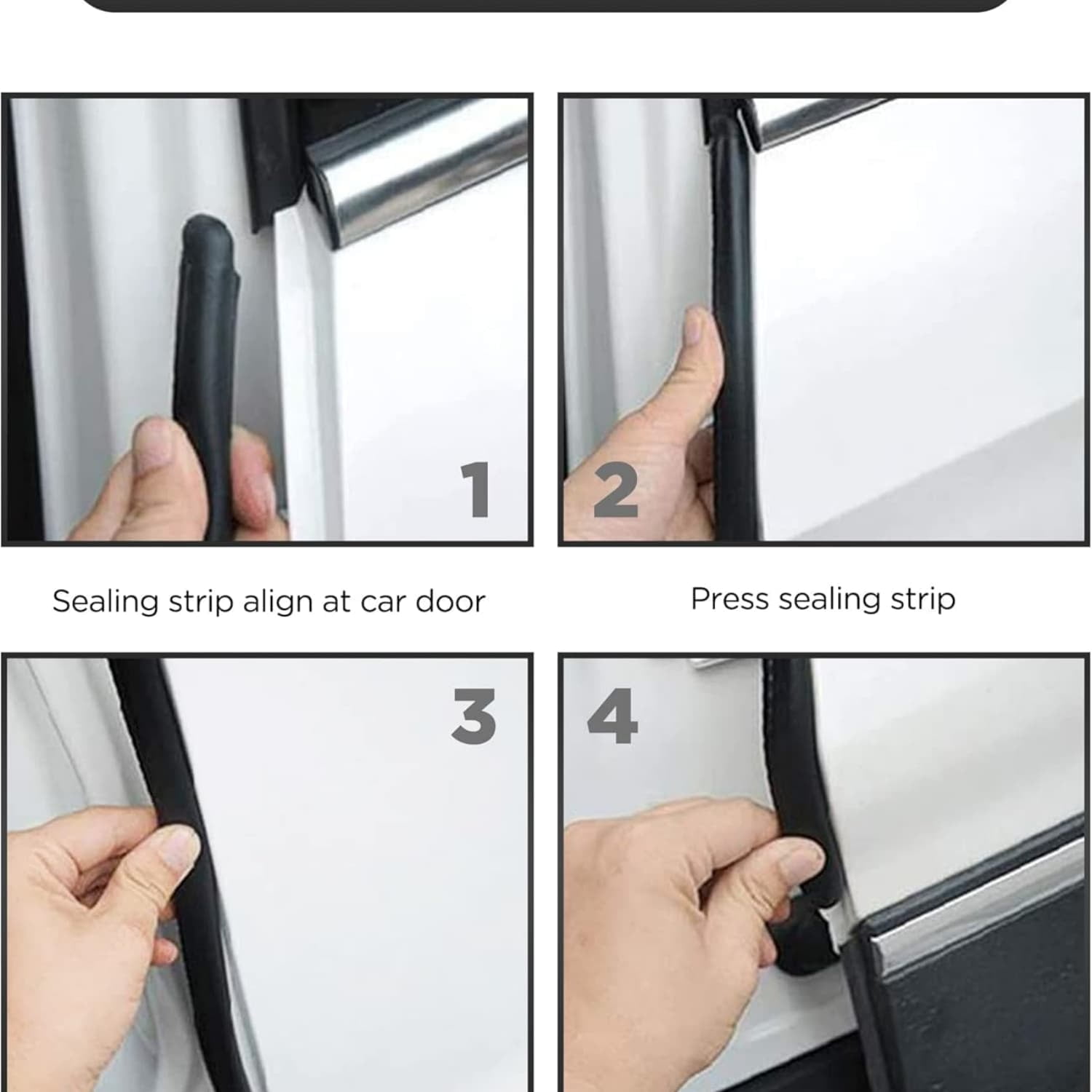 1

2

Sealing strip align at car door

Press sealing strip

3

4