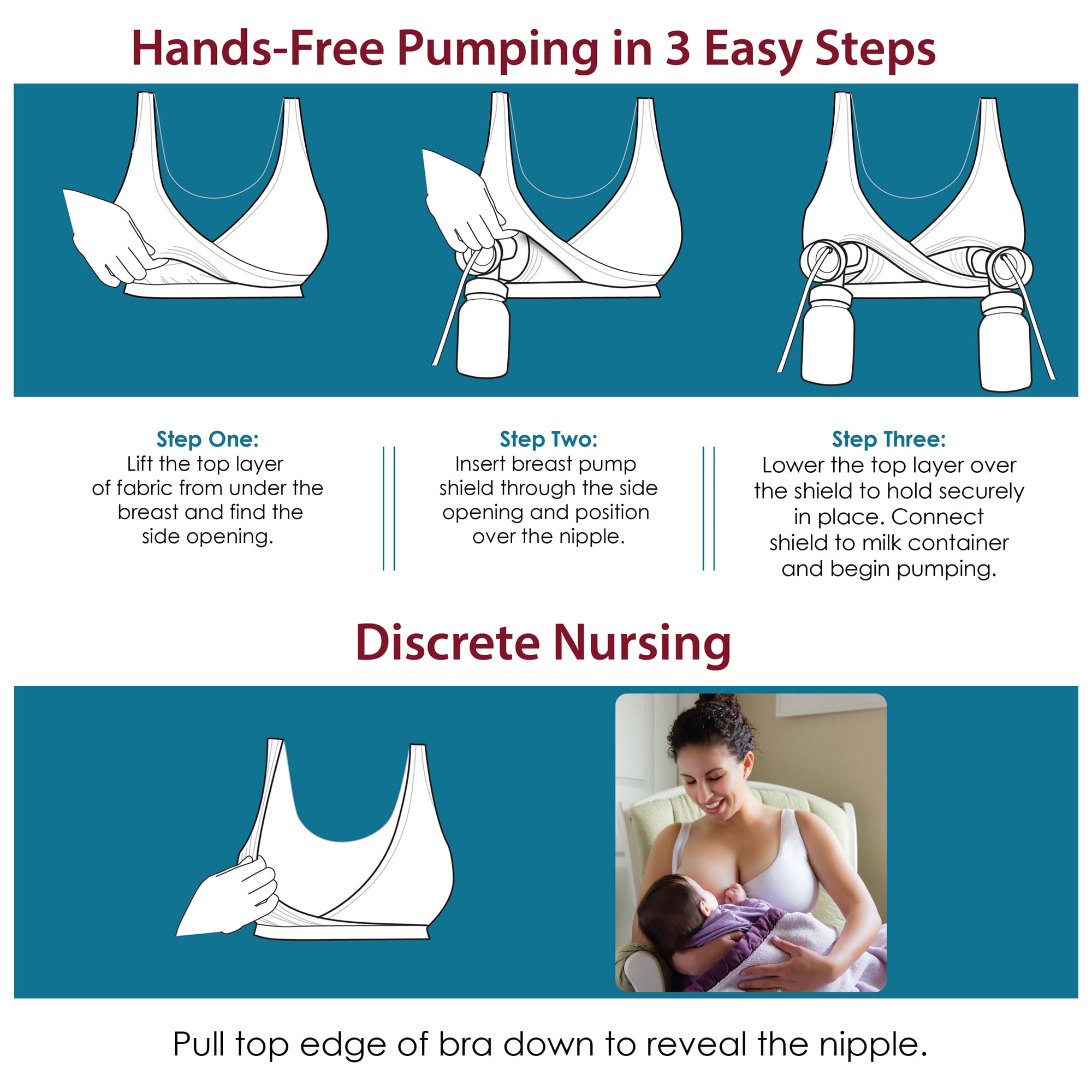 Hands-Free Pumping in 3 Easy Steps

Step One:
Lift the top layer of fabric from under the breast and find the side opening.

Step Two:
Insert breast pump shield through the side opening and position over the nipple.

Step Three:
Lower the top layer over the shield to hold securely in place. Connect shield to milk container and begin pumping.

Discrete Nursing

Pull top edge of bra down to reveal the nipple.