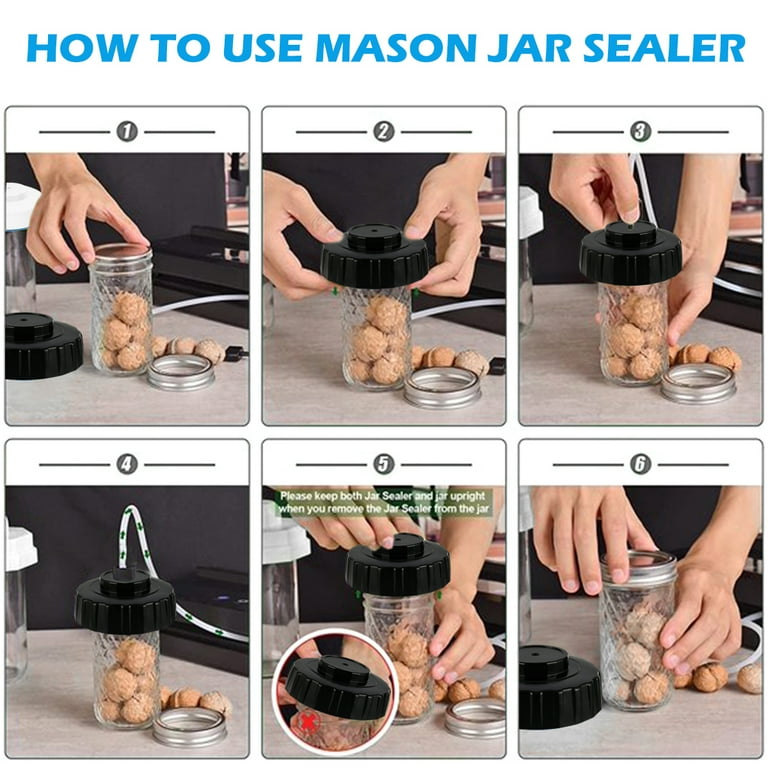 HOW TO USE MASON JAR SEALER

1

2

3

4

5

Please keep both Jar Sealer and jar upright when you remove the Jar Sealer from the jar

6