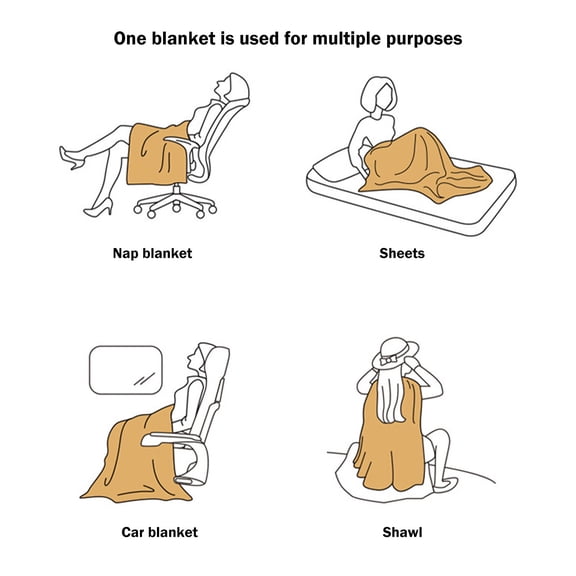 One blanket is used for multiple purposes

Nap blanket

Sheets

Car blanket

Shawl