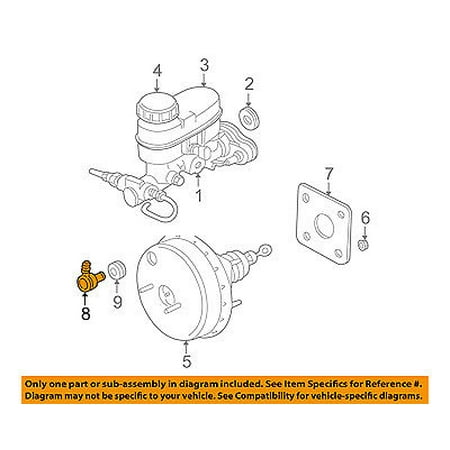 4
3
2
1
7
6
8
9
5

Only one part or sub-assembly in diagram included. See Item Specifics for Reference #. Diagram may not be specific to your vehicle. See Compatibility for vehicle-specific diagrams.