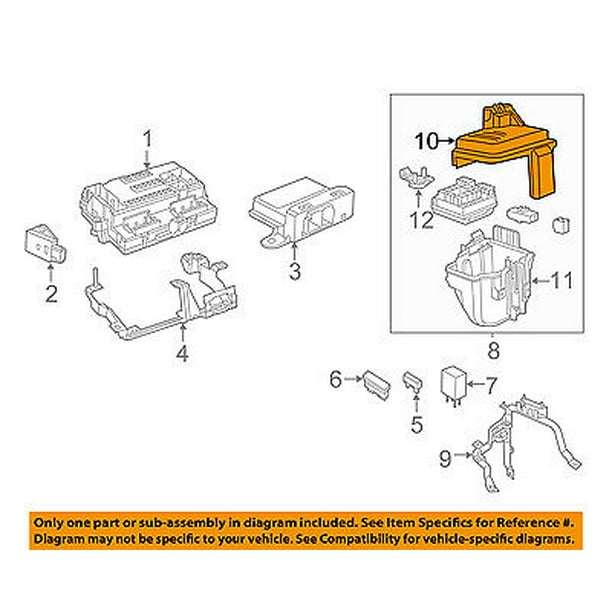 1

2

3

4

10

12

11

8

6

5

7

9

Only one part or sub-assembly in diagram included. See Item Specifics for Reference #. Diagram may not be specific to your vehicle. See Compatibility for vehicle-specific diagrams.