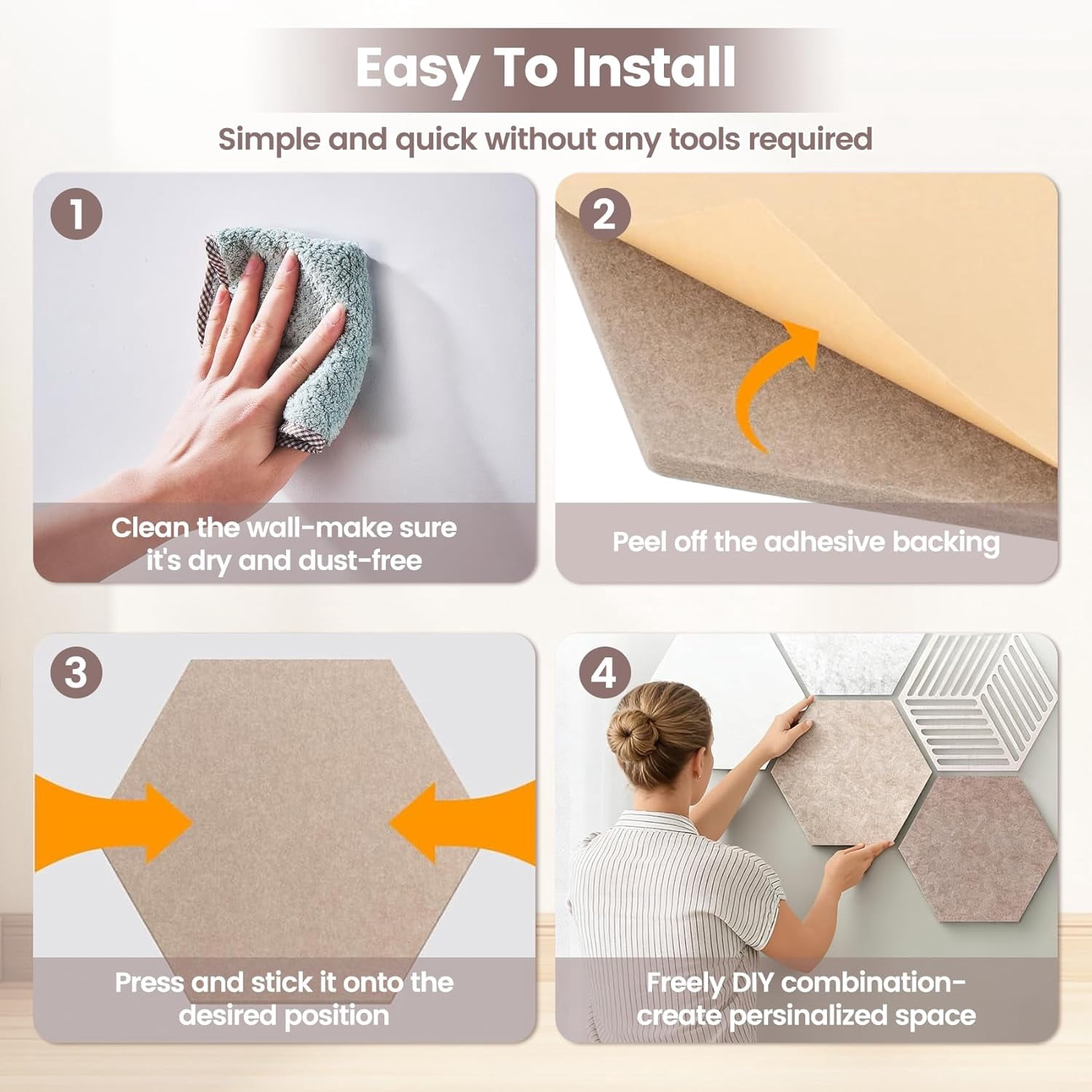 Easy To Install

Simple and quick without any tools required

1

Clean the wall-make sure it's dry and dust-free

2

Peel off the adhesive backing

3

Press and stick it onto the desired position

4

Freely DIY combination-create persinalized space