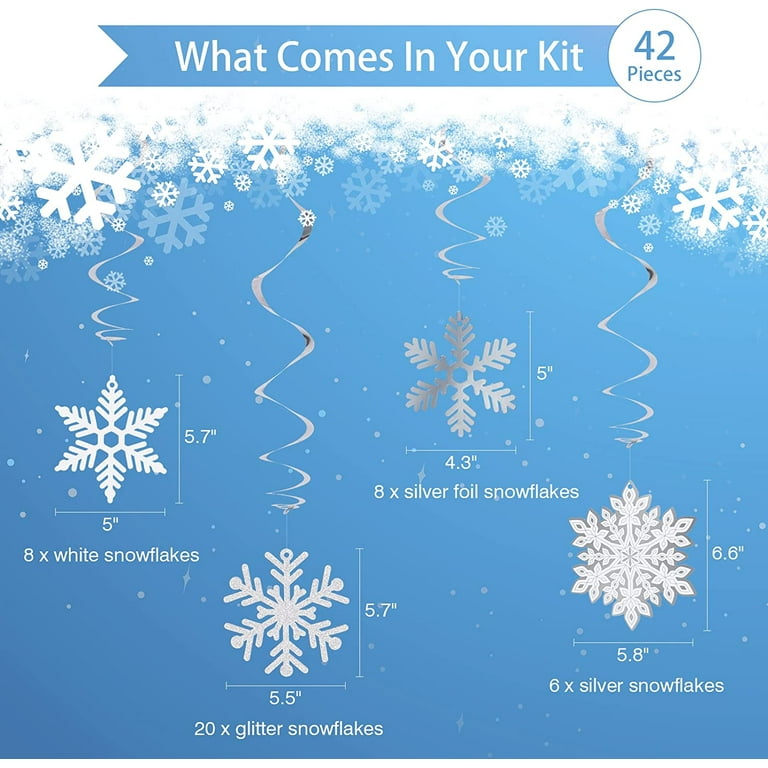 What Comes In Your Kit

42 Pieces

5.7"

5"

8 x white snowflakes

5.7"

5.5"

20 x glitter snowflakes

5"

4.3"

8 x silver foil snowflakes

6.6"

5.8"

6 x silver snowflakes