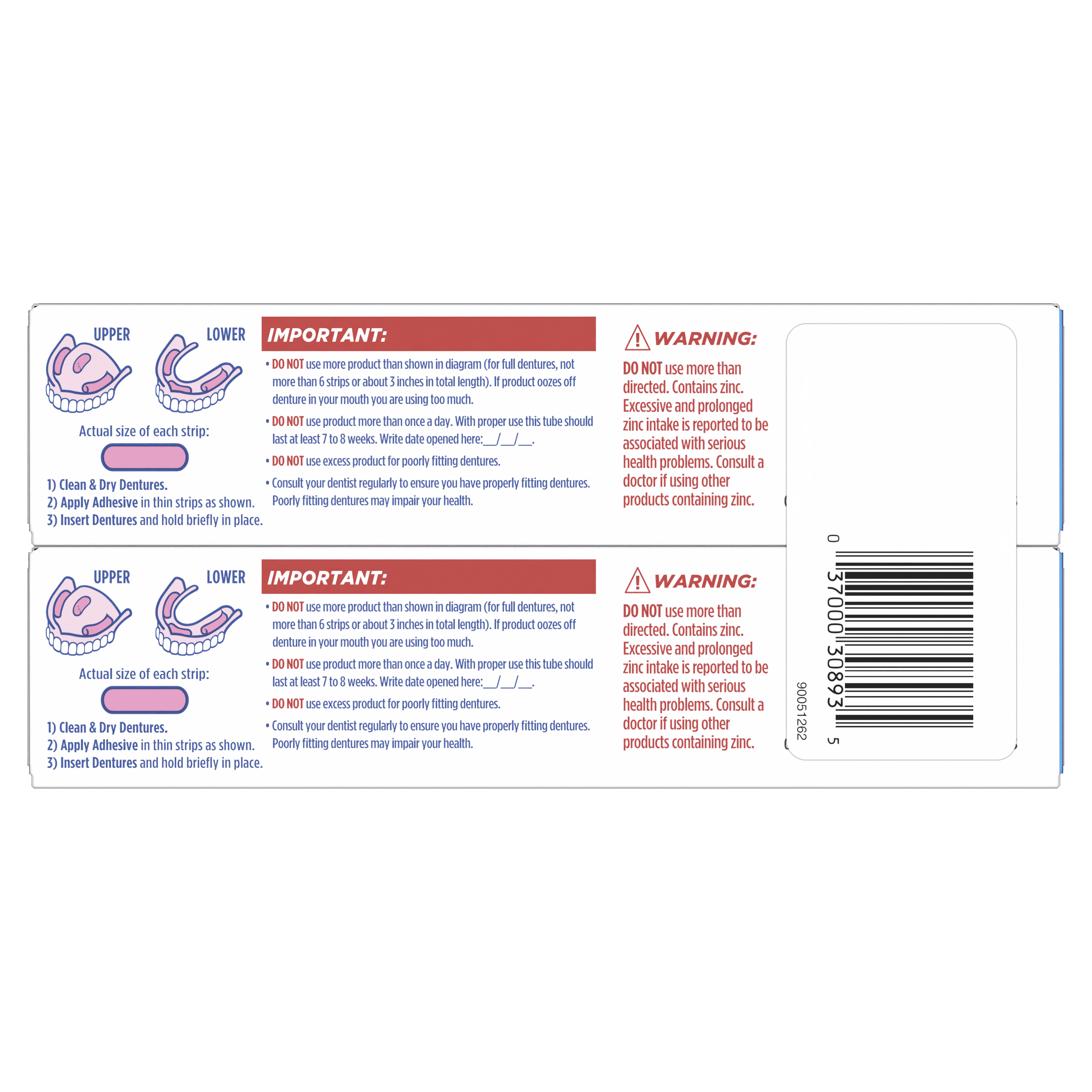 UPPER LOWER

Actual size of each strip:

1) Clean & Dry Dentures.
2) Apply Adhesive in thin strips as shown.
3) Insert Dentures and hold briefly in place.

IMPORTANT:

• DO NOT use more product than shown in diagram (for full dentures, not more than 6 strips or about 3 inches in total length). If product oozes off denture in your mouth you are using too much.

• DO NOT use product more than once a day. With proper use this tube should last at least 7 to 8 weeks. Write date opened here:__/__/__.

• DO NOT use excess product for poorly fitting dentures.

• Consult your dentist regularly to ensure you have properly fitting dentures. Poorly fitting dentures may impair your health.

WARNING:

DO NOT use more than directed. Contains zinc. Excessive and prolonged zinc intake is reported to be associated with serious health problems. Consult a doctor if using other products containing zinc.

UPPER LOWER

Actual size of each strip:

1) Clean & Dry Dentures.
2) Apply Adhesive in thin strips as shown.
3) Insert Dentures and hold briefly in place.

IMPORTANT:

• DO NOT use more product than shown in diagram (for full dentures, not more than 6 strips or about 3 inches in total length). If product oozes off denture in your mouth you are using too much.

• DO NOT use product more than once a day. With proper use this tube should last at least 7 to 8 weeks. Write date opened here:__/__/__.

• DO NOT use excess product for poorly fitting dentures.

• Consult your dentist regularly to ensure you have properly fitting dentures. Poorly fitting dentures may impair your health.

WARNING:

DO NOT use more than directed. Contains zinc. Excessive and prolonged zinc intake is reported to be associated with serious health problems. Consult a doctor if using other products containing zinc.

0 37000 30893 5

90051262