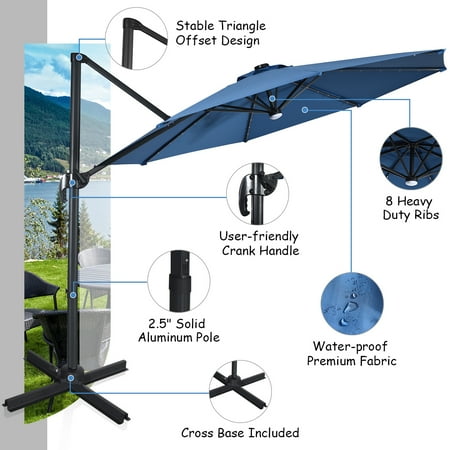 Stable Triangle Offset Design

8 Heavy Duty Ribs

User-friendly Crank Handle

2.5" Solid Aluminum Pole

Water-proof Premium Fabric

Cross Base Included