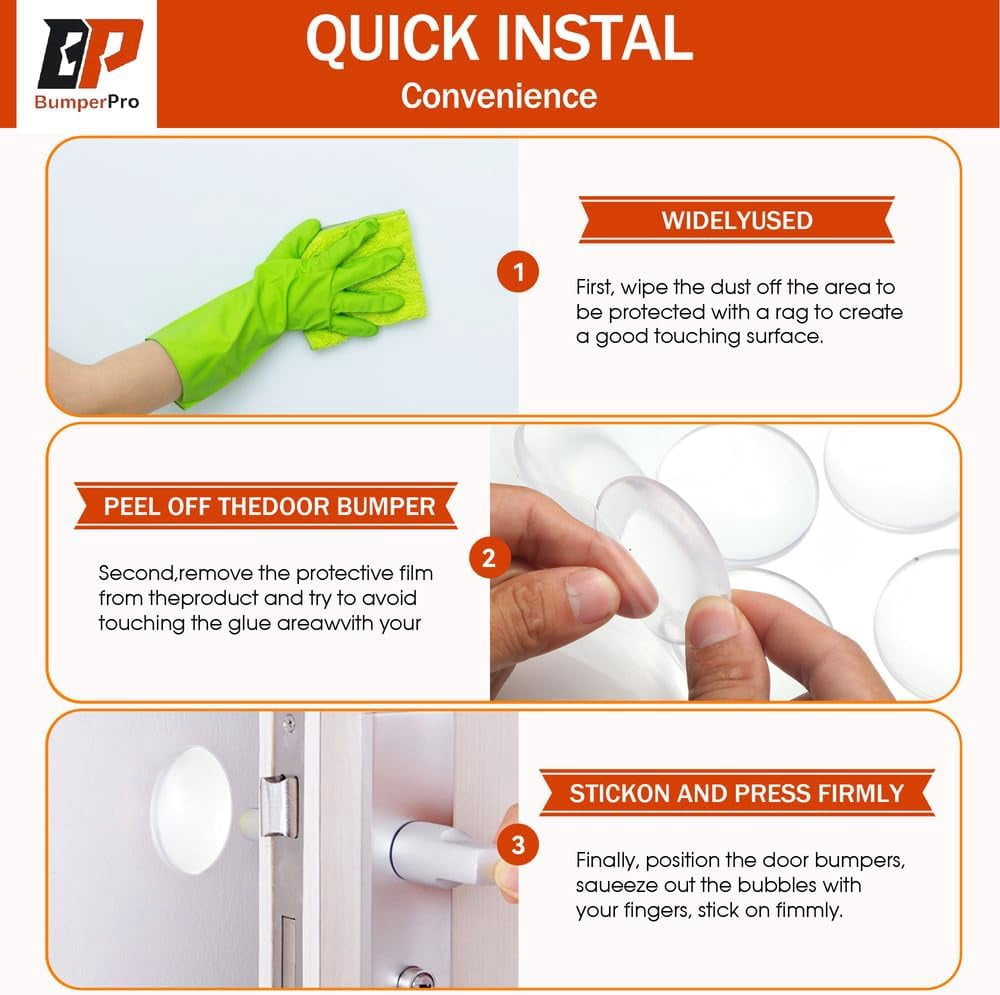 BP
BumperPro

QUICK INSTAL
Convenience

WIDELYUSED

1

First, wipe the dust off the area to be protected with a rag to create a good touching surface.

PEEL OFF THEDOOR BUMPER

2

Second,remove the protective film from theproduct and try to avoid touching the glue areawvith your

STICKON AND PRESS FIRMLY

3

Finally, position the door bumpers, saueeze out the bubbles with your fingers, stick on fimmly.