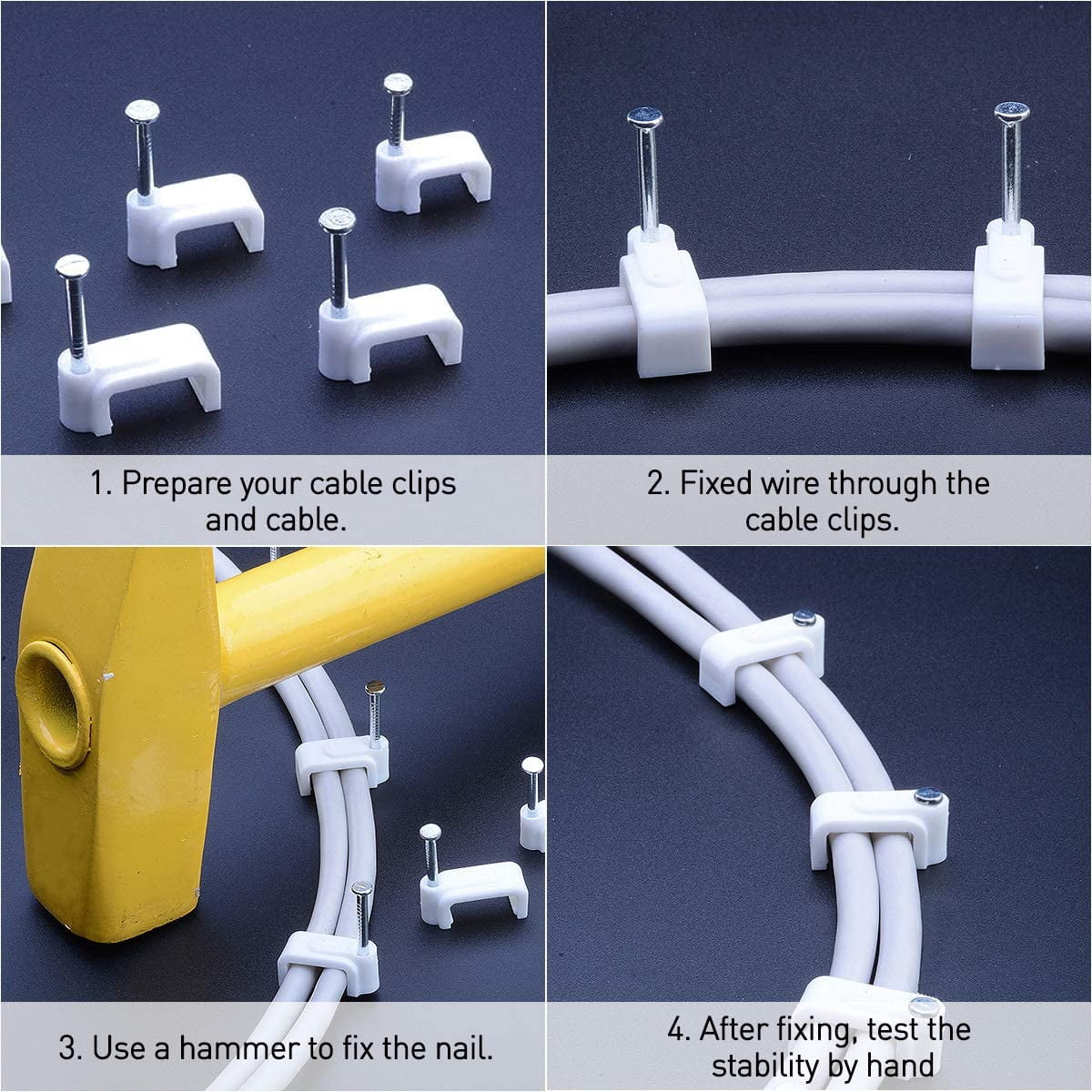 1. Prepare your cable clips and cable.

2. Fixed wire through the cable clips.

3. Use a hammer to fix the nail.

4. After fixing, test the stability by hand