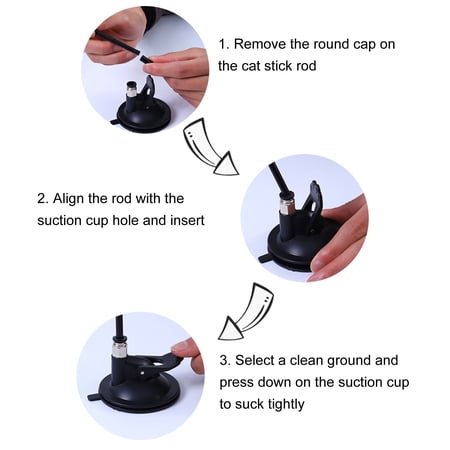 1. Remove the round cap on the cat stick rod

2. Align the rod with the suction cup hole and insert

3. Select a clean ground and press down on the suction cup to suck tightly