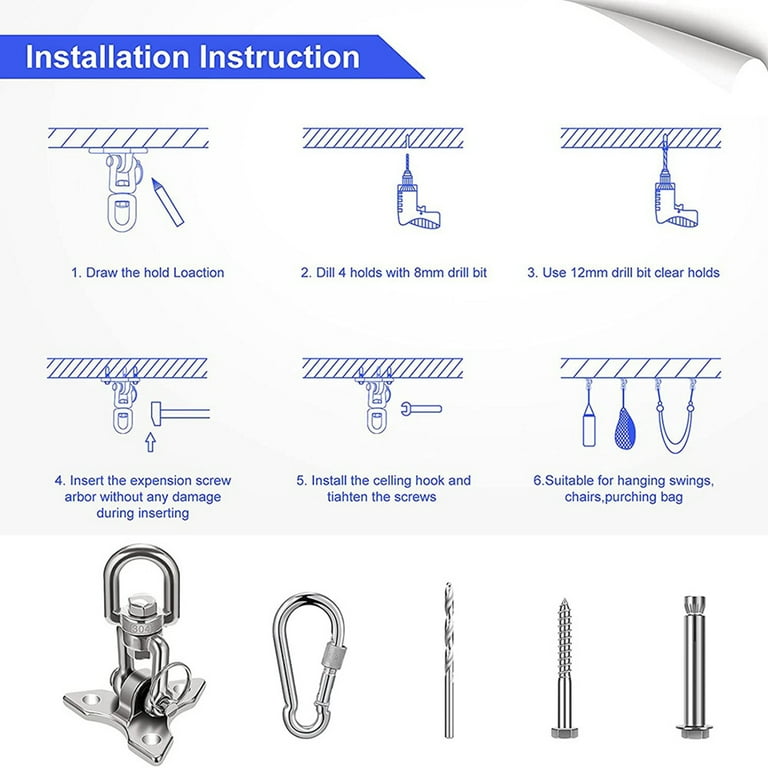 Installation Instruction

1. Draw the hold Loaction

2. Dill 4 holds with 8mm drill bit

3. Use 12mm drill bit clear holds

4. Insert the expension screw arbor without any damage during inserting

5. Install the celling hook and tiahten the screws

6.Suitable for hanging swings, chairs,purching bag

304