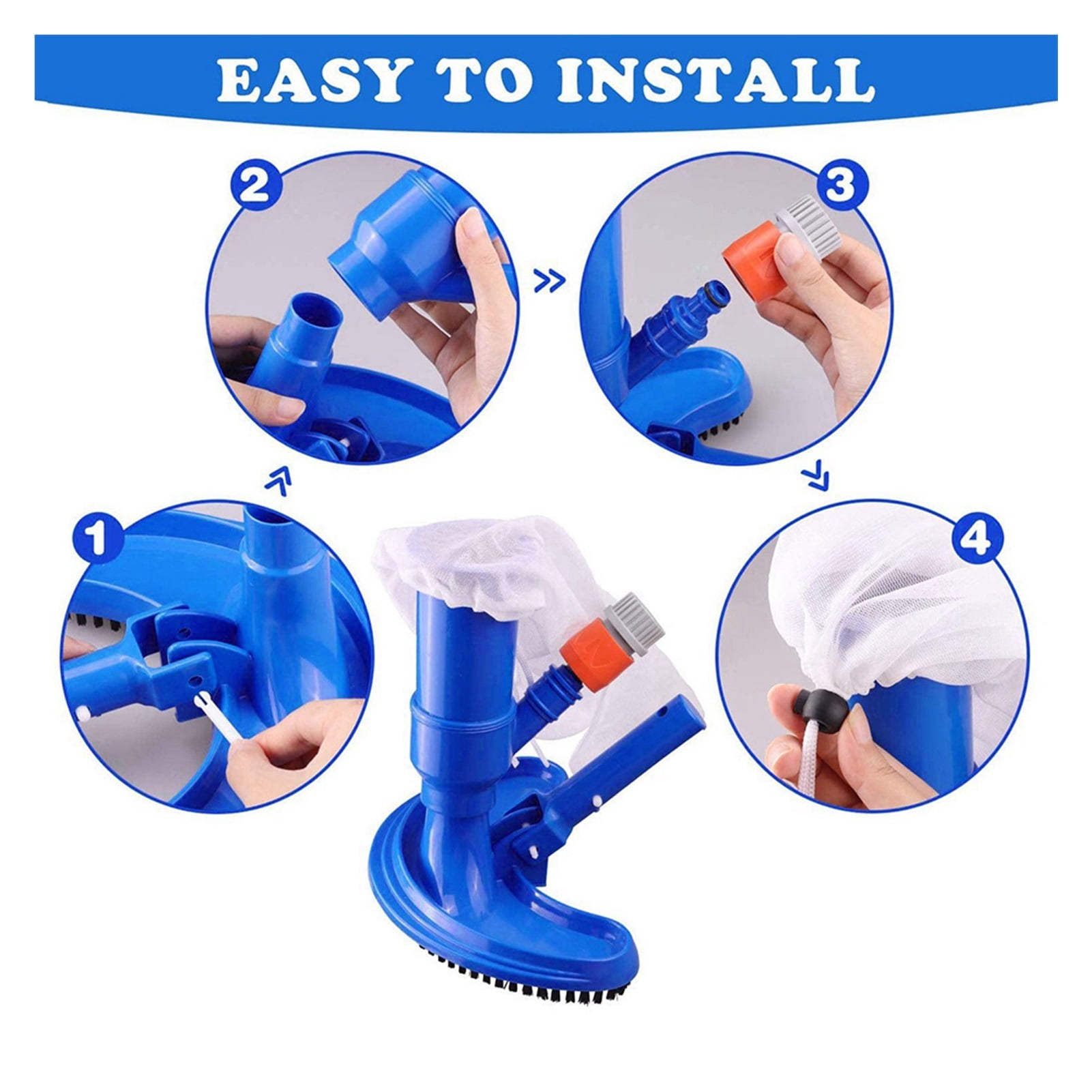 EASY TO INSTALL

2

3

1

4