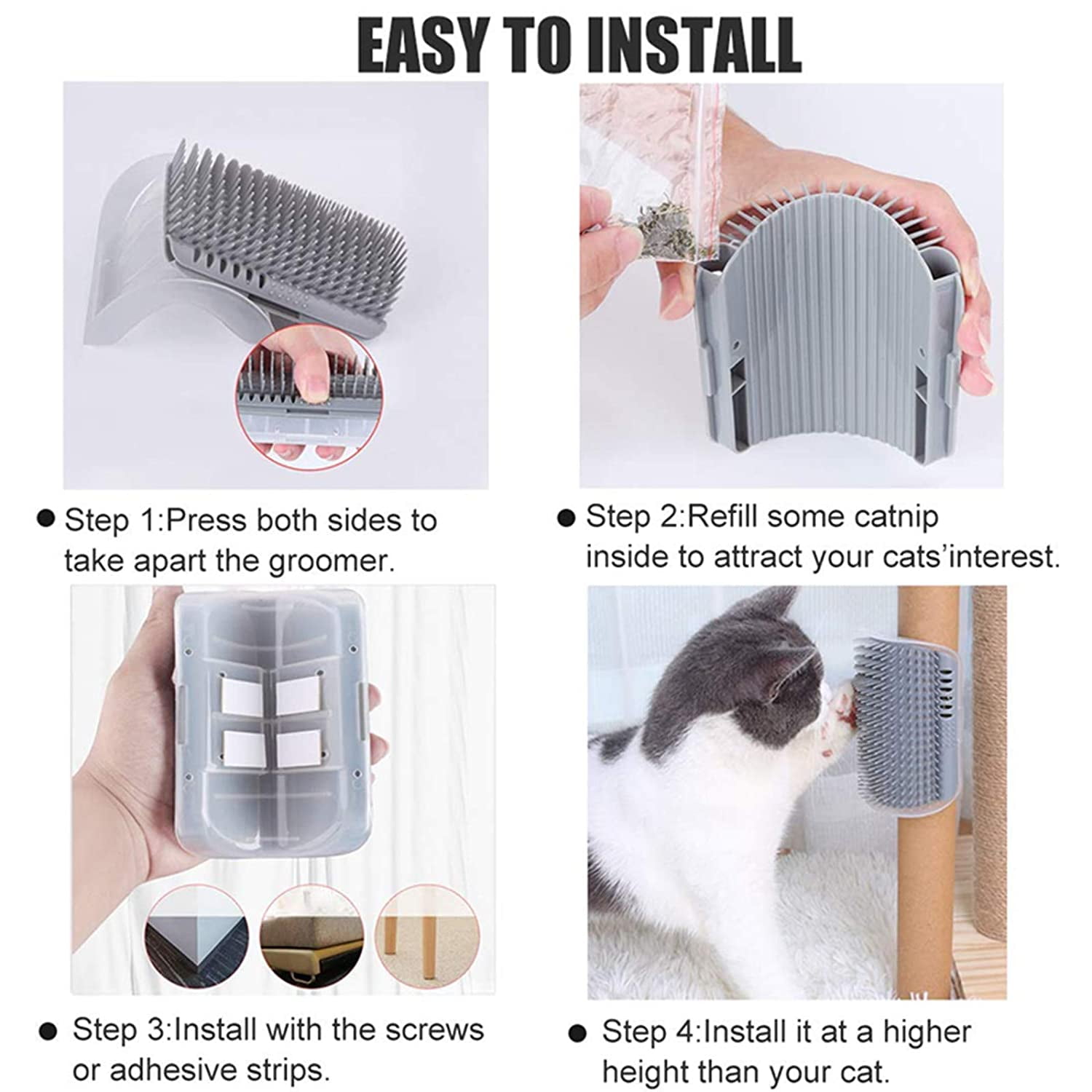 EASY TO INSTALL

● Step 1:Press both sides to take apart the groomer.

● Step 2:Refill some catnip inside to attract your cats'interest.

● Step 3:Install with the screws or adhesive strips.

● Step 4:Install it at a higher height than your cat.