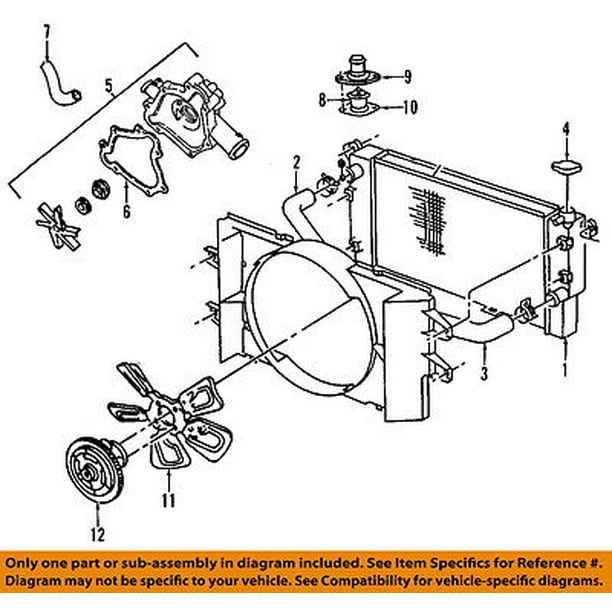 7
5
9
8
10
4
2
6
3
1
11
12

Only one part or sub-assembly in diagram included. See Item Specifics for Reference #. Diagram may not be specific to your vehicle. See Compatibility for vehicle-specific diagrams.