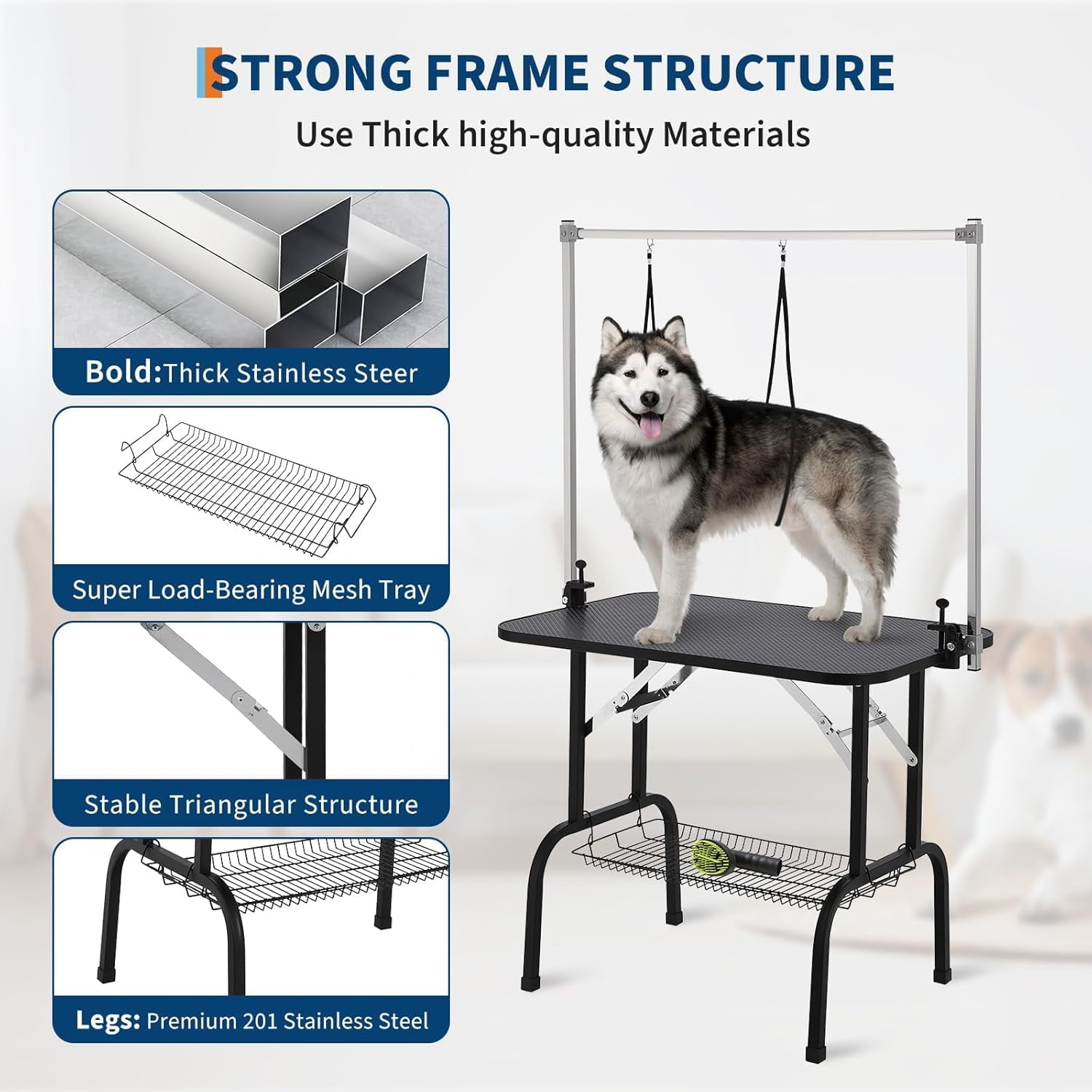 STRONG FRAME STRUCTURE

Use Thick high-quality Materials

Bold:Thick Stainless Steer

Super Load-Bearing Mesh Tray

Stable Triangular Structure

Legs: Premium 201 Stainless Steel