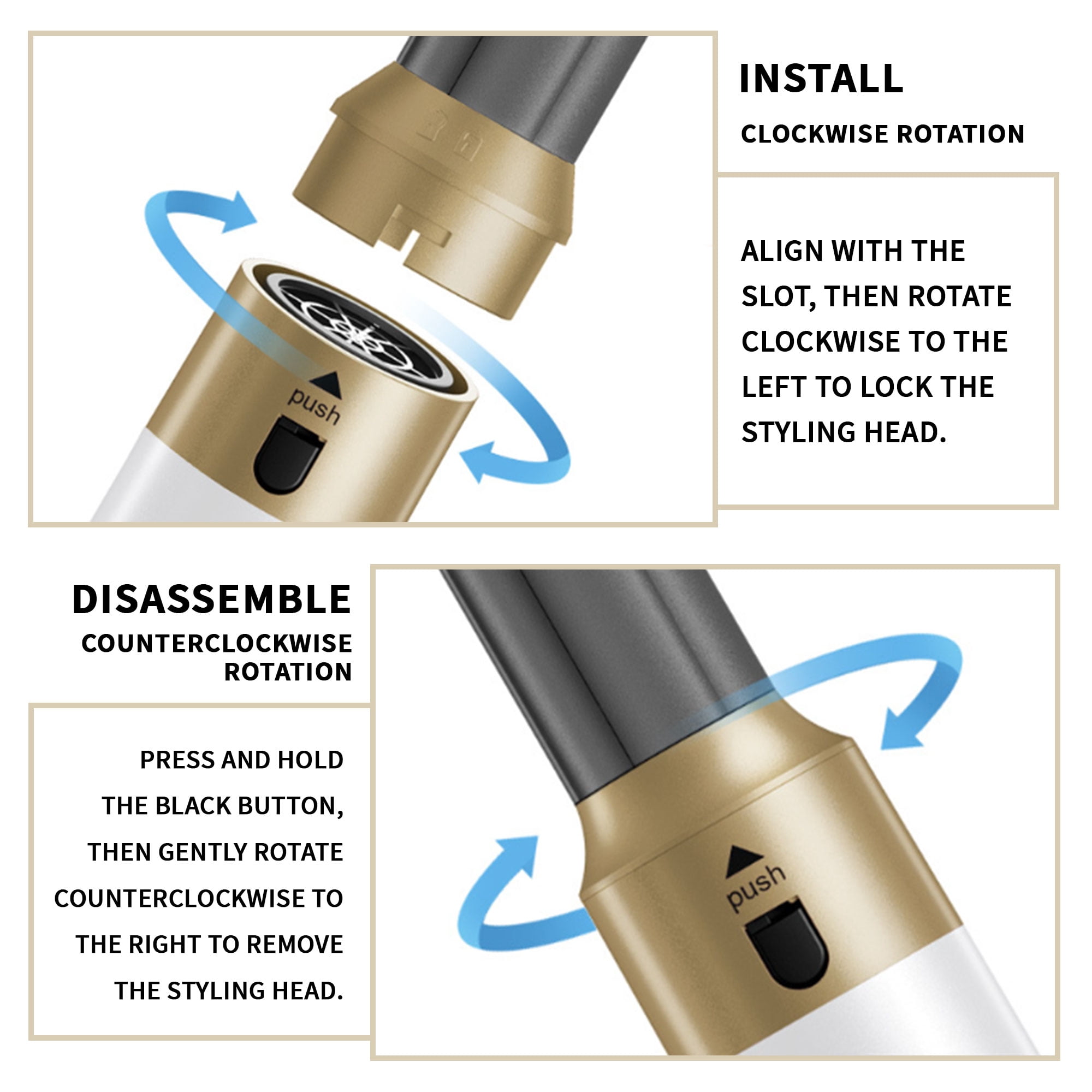 push

INSTALL

CLOCKWISE ROTATION

ALIGN WITH THE SLOT, THEN ROTATE CLOCKWISE TO THE LEFT TO LOCK THE STYLING HEAD.

DISASSEMBLE

COUNTERCLOCKWISE ROTATION

PRESS AND HOLD THE BLACK BUTTON, THEN GENTLY ROTATE COUNTERCLOCKWISE TO THE RIGHT TO REMOVE THE STYLING HEAD.

push