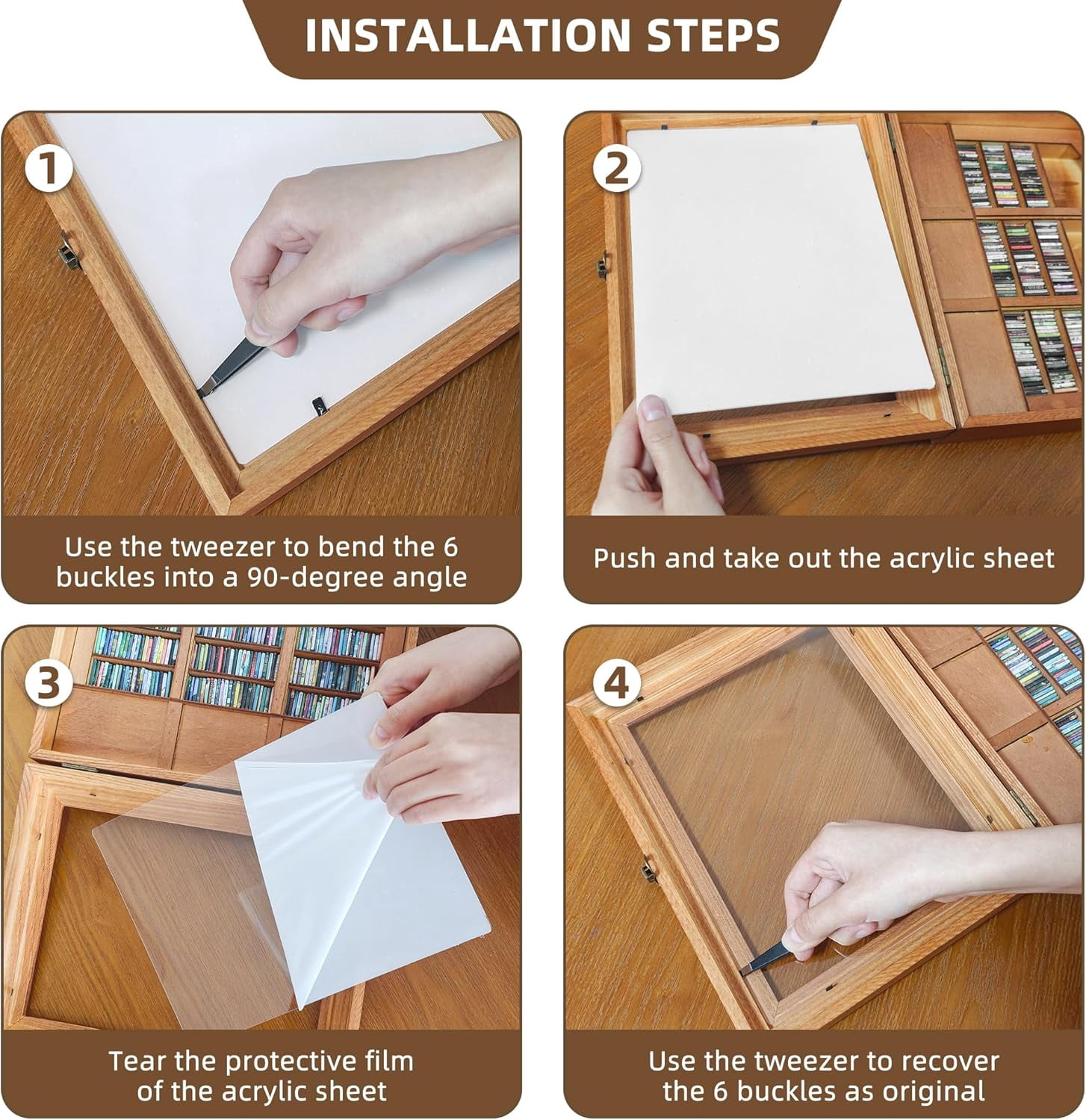 INSTALLATION STEPS

1

Use the tweezer to bend the 6 buckles into a 90-degree angle

2

Push and take out the acrylic sheet

3

Tear the protective film of the acrylic sheet

4

Use the tweezer to recover the 6 buckles as original