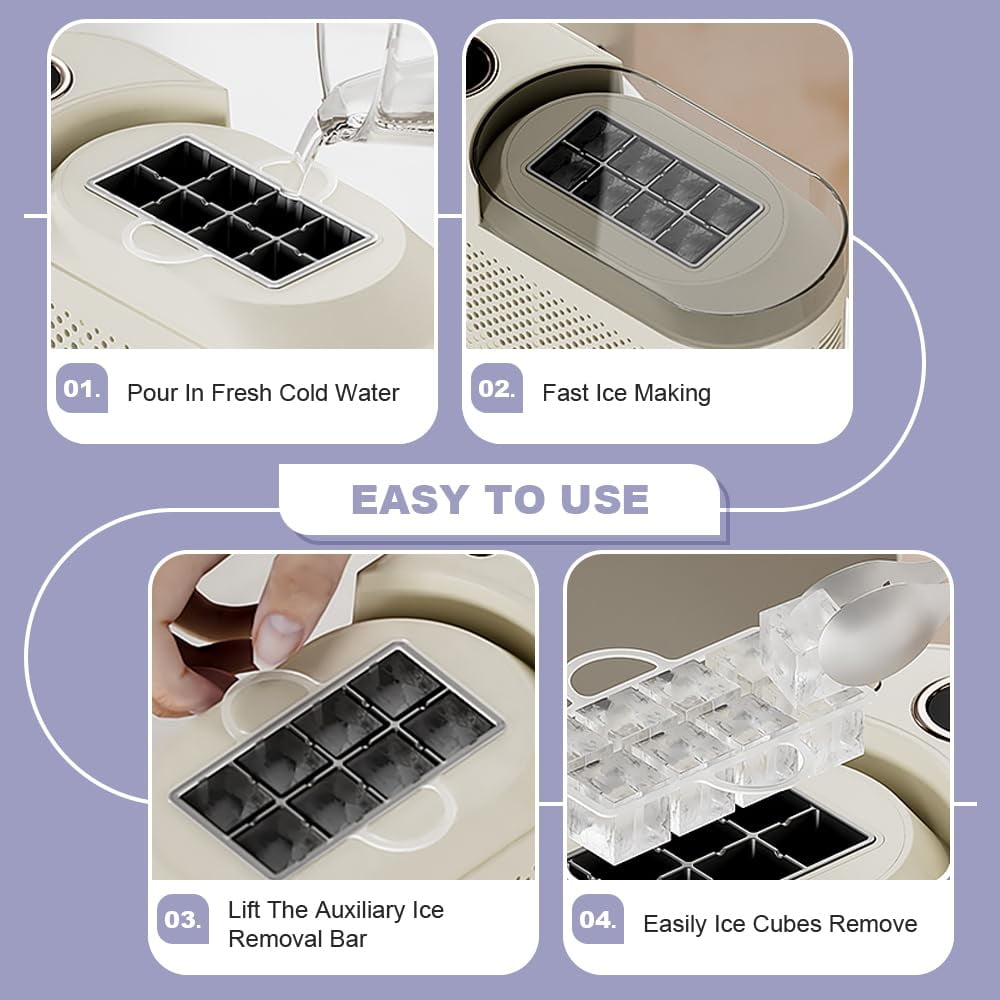 01. Pour In Fresh Cold Water

02. Fast Ice Making

EASY TO USE

03. Lift The Auxiliary Ice Removal Bar

04. Easily Ice Cubes Remove