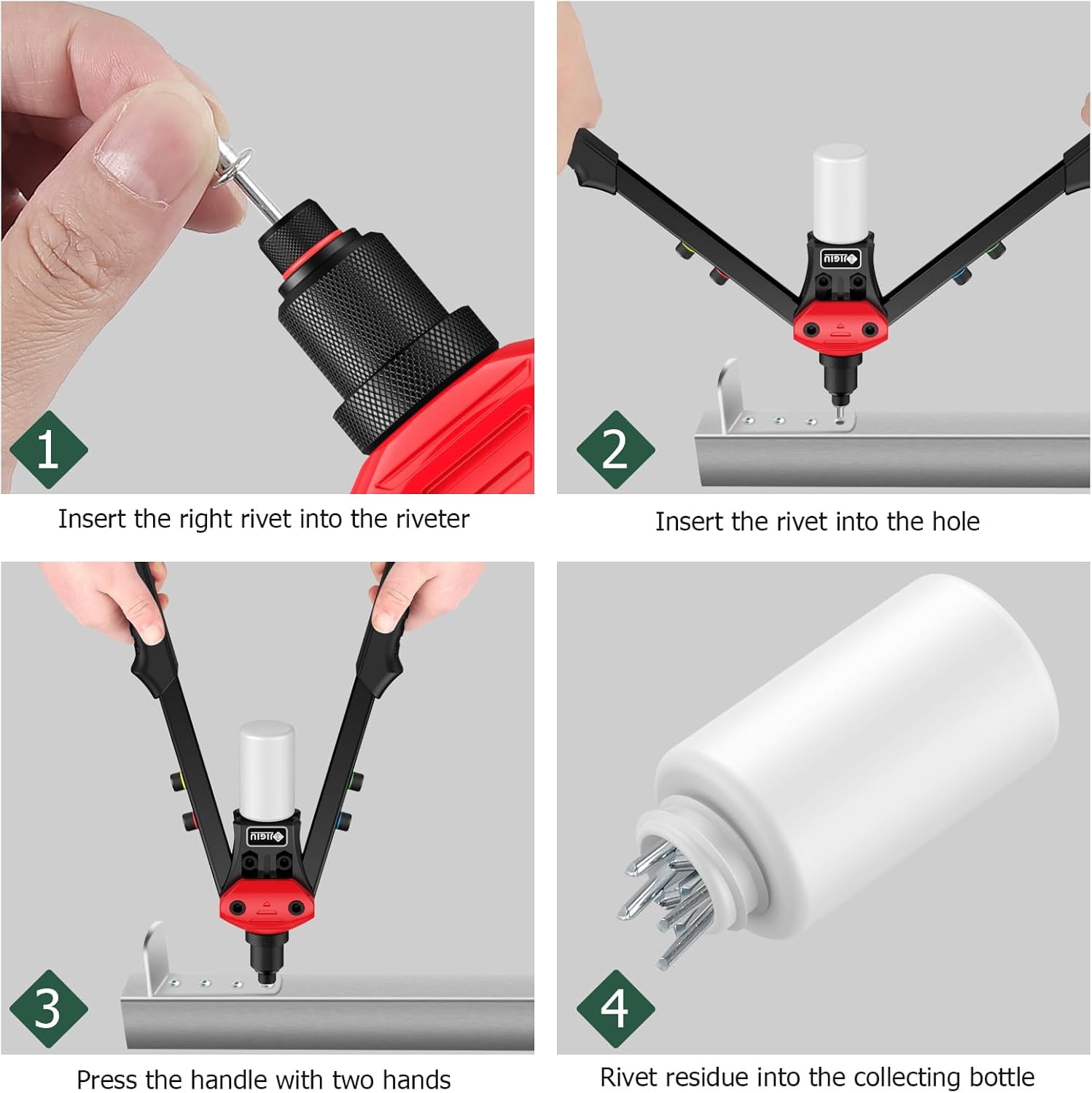 1

Insert the right rivet into the riveter

2

Insert the rivet into the hole

3

Press the handle with two hands

4

Rivet residue into the collecting bottle