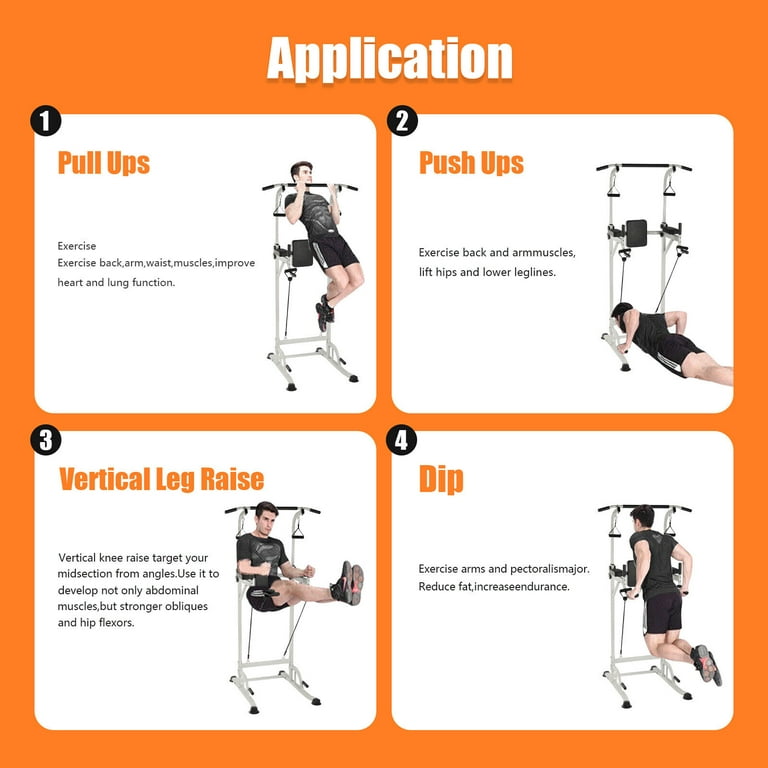 Application

1

Pull Ups

Exercise
Exercise back,arm,waist,muscles,improve heart and lung function.

2

Push Ups

Exercise back and armmuscles, lift hips and lower leglines.

3

Vertical Leg Raise

Vertical knee raise target your midsection from angles.Use it to develop not only abdominal muscles,but stronger obliques and hip flexors.

4

Dip

Exercise arms and pectoralismajor. Reduce fat,increaseendurance.