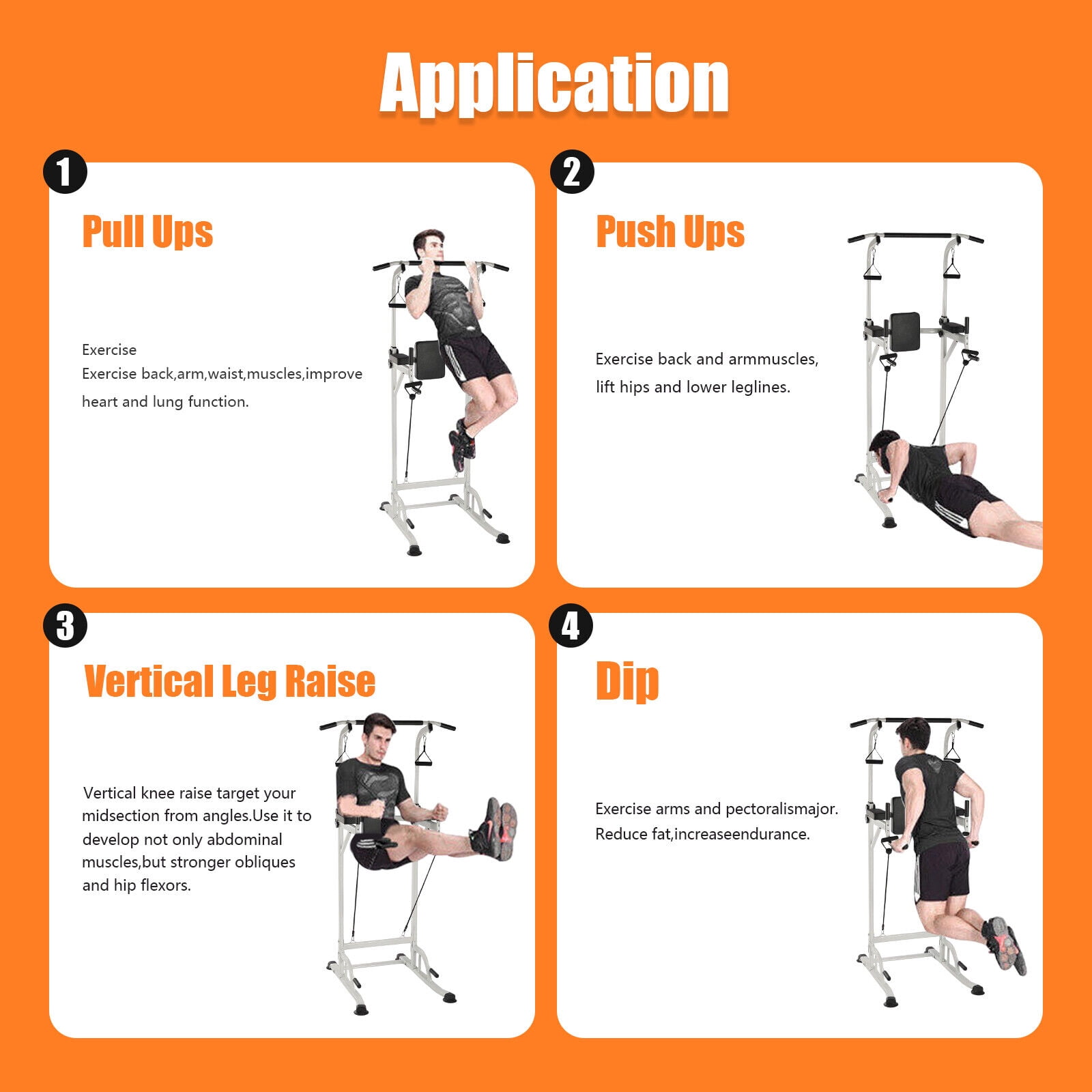 Application

1

Pull Ups

Exercise
Exercise back,arm,waist,muscles,improve heart and lung function.

2

Push Ups

Exercise back and armmuscles, lift hips and lower leglines.

3

Vertical Leg Raise

Vertical knee raise target your midsection from angles.Use it to develop not only abdominal muscles,but stronger obliques and hip flexors.

4

Dip

Exercise arms and pectoralismajor. Reduce fat,increaseendurance.