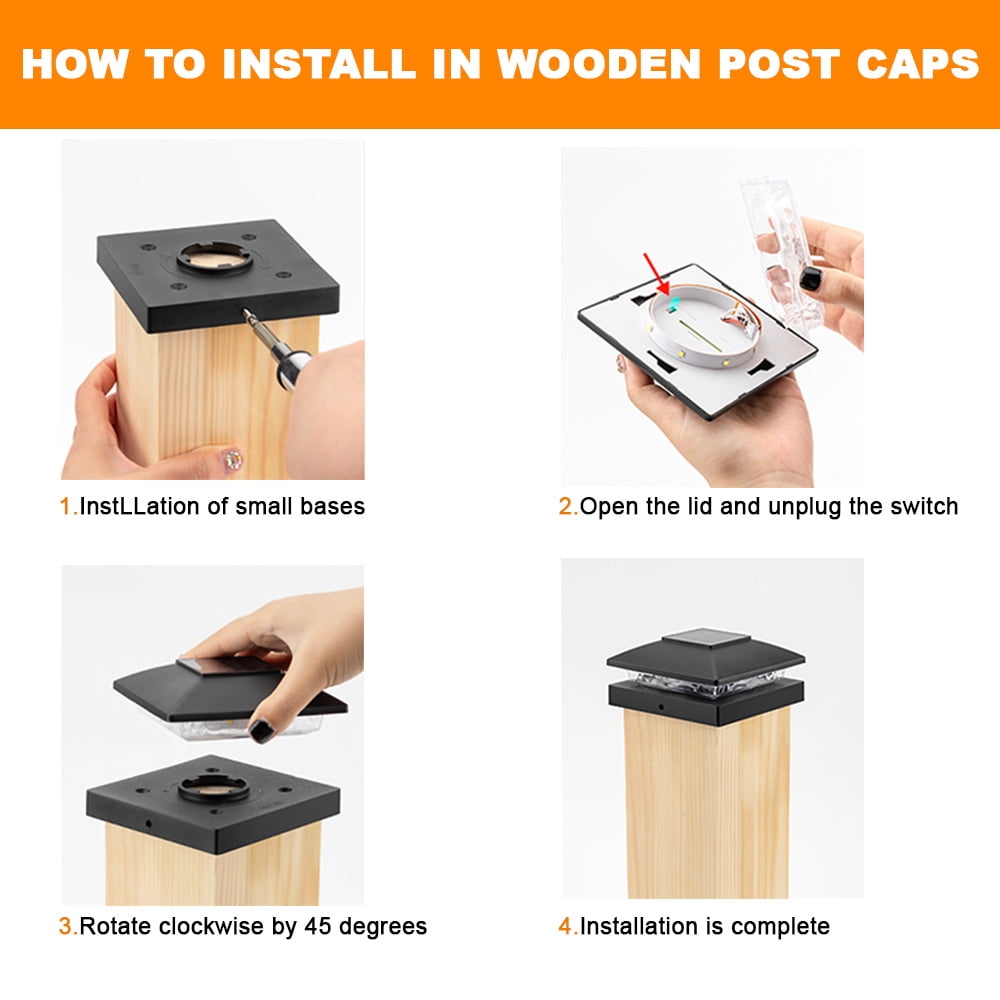 HOW TO INSTALL IN WOODEN POST CAPS

1.InstLLation of small bases

2.Open the lid and unplug the switch

3.Rotate clockwise by 45 degrees

4.Installation is complete