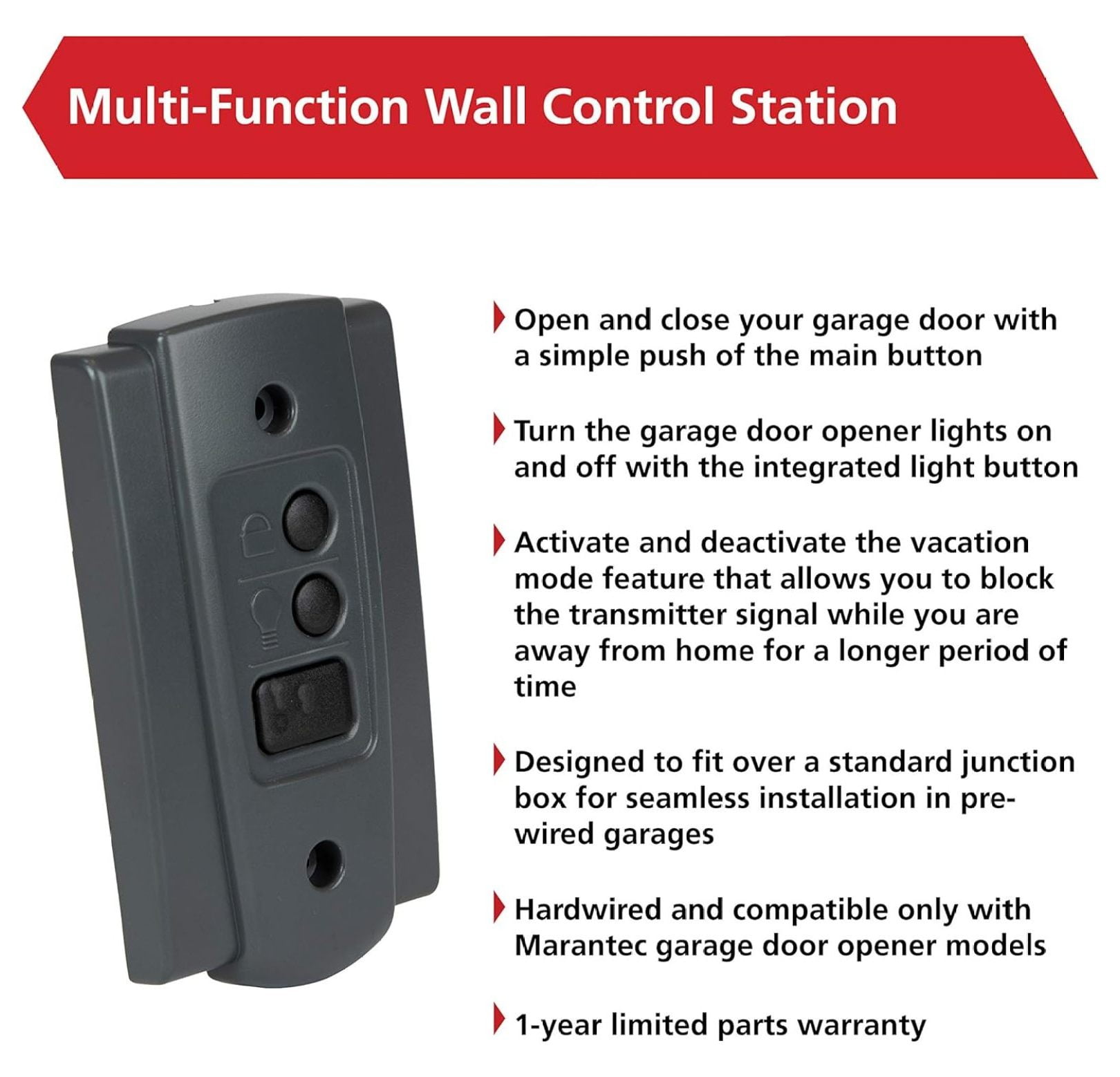 Multi-Function Wall Control Station

Open and close your garage door with a simple push of the main button

Turn the garage door opener lights on and off with the integrated light button

Activate and deactivate the vacation mode feature that allows you to block the transmitter signal while you are away from home for a longer period of time

Designed to fit over a standard junction box for seamless installation in pre-wired garages

Hardwired and compatible only with Marantec garage door opener models

1-year limited parts warranty