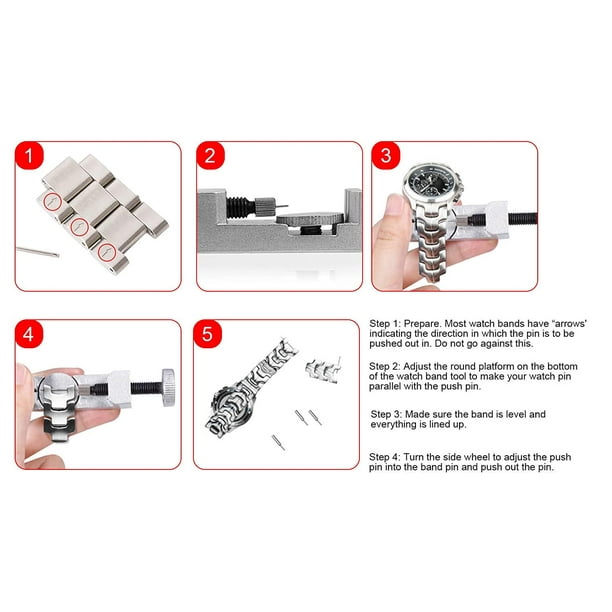 1

2

3

4

5

Step 1: Prepare. Most watch bands have "arrows" indicating the direction in which the pin is to be pushed out in. Do not go against this.

Step 2: Adjust the round platform on the bottom of the watch band tool to make your watch pin parallel with the push pin.

Step 3: Made sure the band is level and everything is lined up.

Step 4: Turn the side wheel to adjust the push pin into the band pin and push out the pin.