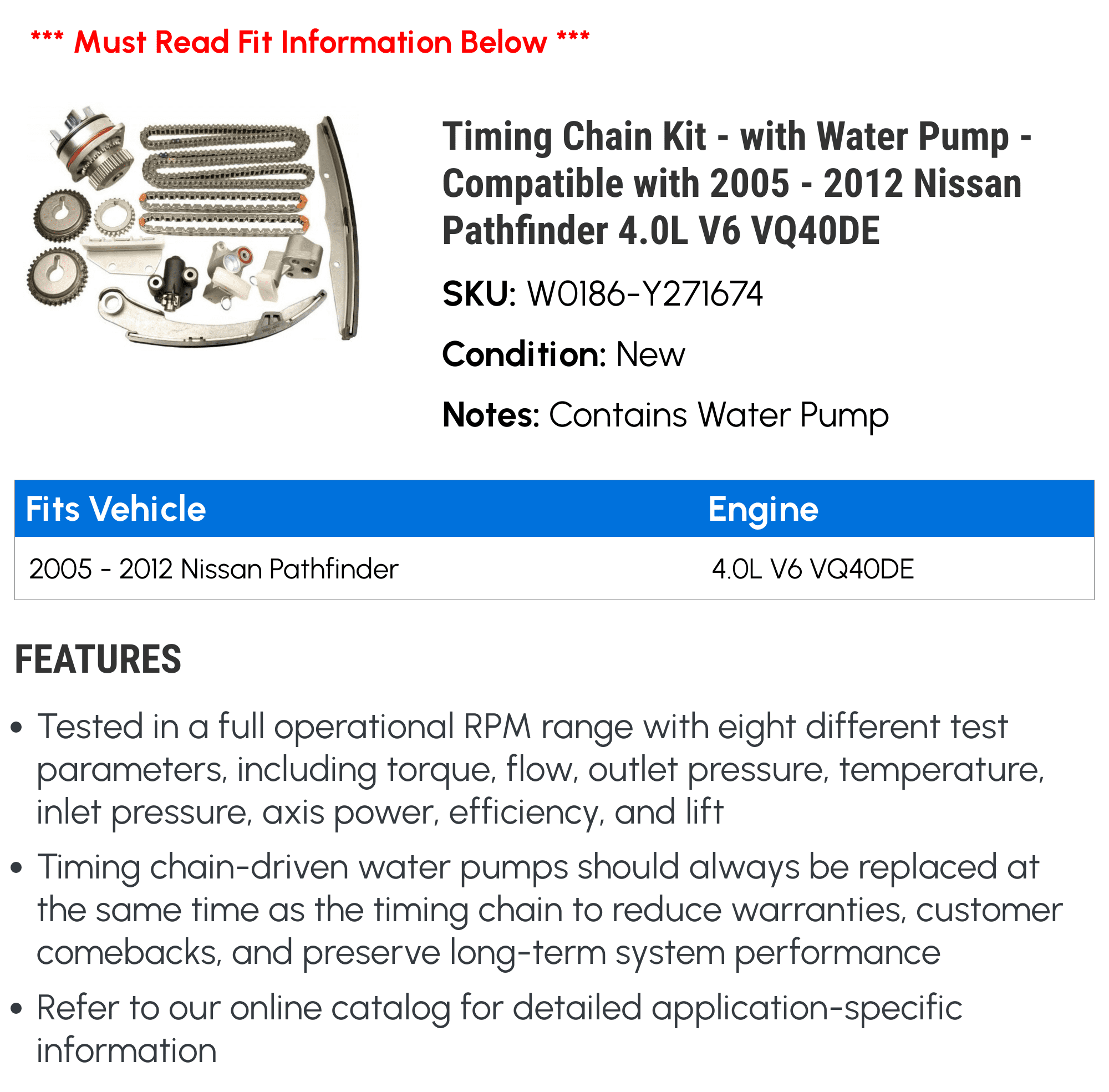 *** Must Read Fit Information Below ***

Timing Chain Kit - with Water Pump - Compatible with 2005 - 2012 Nissan Pathfinder 4.0L V6 VQ40DE

SKU: W0186-Y271674

Condition: New

Notes: Contains Water Pump

| Fits Vehicle | Engine |
|---|---|
| 2005 - 2012 Nissan Pathfinder | 4.0L V6 VQ40DE |

FEATURES

• Tested in a full operational RPM range with eight different test parameters, including torque, flow, outlet pressure, temperature, inlet pressure, axis power, efficiency, and lift

• Timing chain-driven water pumps should always be replaced at the same time as the timing chain to reduce warranties, customer comebacks, and preserve long-term system performance

• Refer to our online catalog for detailed application-specific information