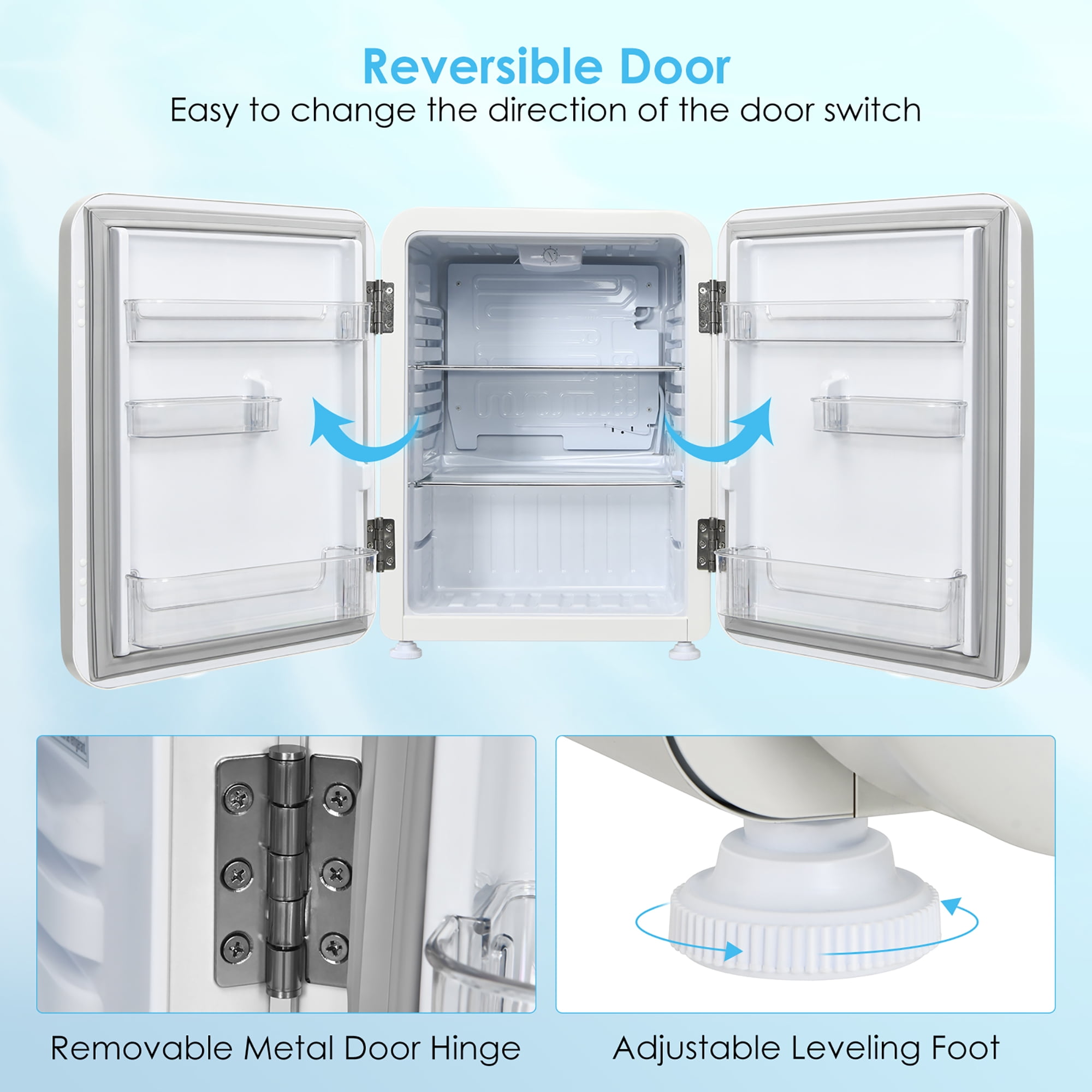 Reversible Door
Easy to change the direction of the door switch

Removable Metal Door Hinge

Adjustable Leveling Foot