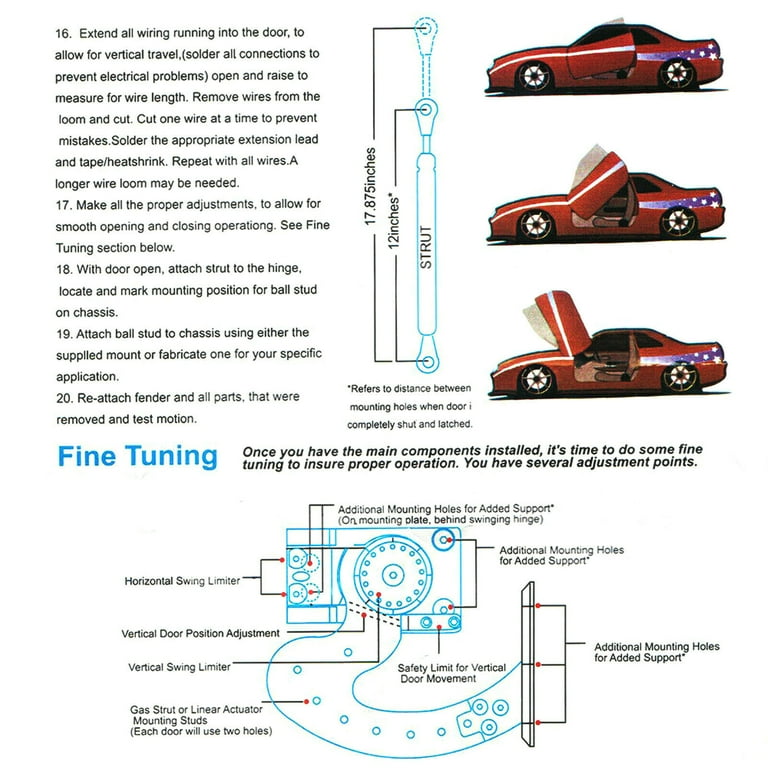 16. Extend all wiring running into the door, to allow for vertical travel,(solder all connections to prevent electrical problems) open and raise to measure for wire length. Remove wires from the loom and cut. Cut one wire at a time to prevent mistakes.Solder the appropriate extension lead and tape/heatshrink. Repeat with all wires.A longer wire loom may be needed.
17. Make all the proper adjustments, to allow for smooth opening and closing operationg. See Fine Tuning section below.
18. With door open, attach strut to the hinge, locate and mark mounting position for ball stud on chassis.
19. Attach ball stud to chassis using either the supplled mount or fabricate one for your specific application.
20. Re-attach fender and all parts, that were removed and test motion.

17.875inches
12inches*
STRUT

*Refers to distance between mounting holes when door i completely shut and latched.

Fine Tuning Once you have the main components installed, it's time to do some fine tuning to insure proper operation. You have several adjustment points.

Additional Mounting Holes for Added Support* (On mounting plate, behind swinging hinge)
Additional Mounting Holes for Added Support*
Horizontal Swing Limiter
Vertical Door Position Adjustment
Vertical Swing Limiter
Safety Limit for Vertical Door Movement
Additional Mounting Holes for Added Support*
Gas Strut or Linear Actuator Mounting Studs (Each door will use two holes)